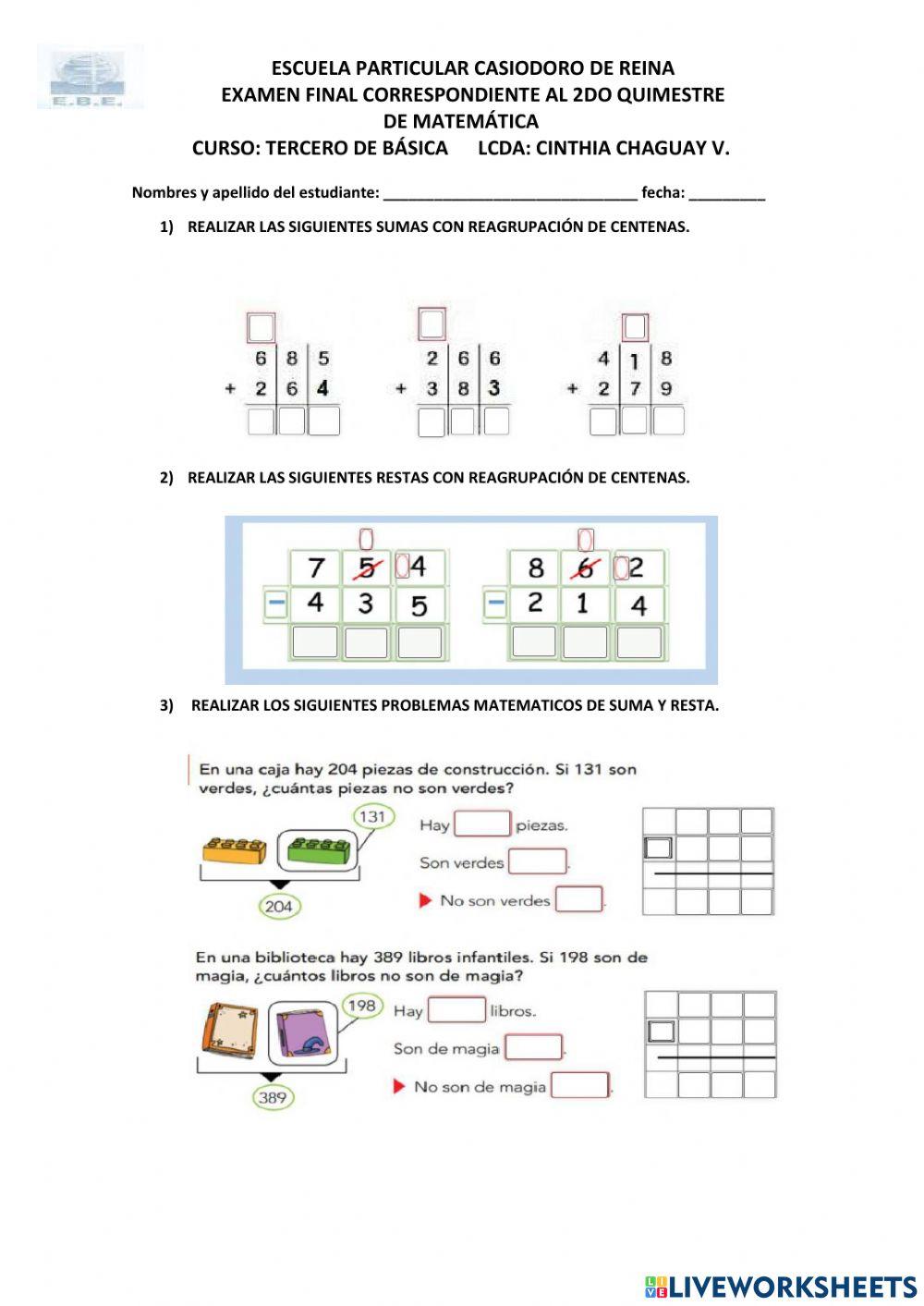 E.B.E.

ESCUELA PARTICULAR CASIODORO DE REINA
EXAMEN FINAL CORRESPONDIENTE AL 2DO QUIMESTRE
DE MATEMÁTICA
CURSO: TERCERO DE BÁSICA LCDA: CINTHIA CHAGUAY V.

Nombres y apellido del estudiante: ________________________________ fecha: __________

1) REALIZAR LAS SIGUIENTES SUMAS CON REAGRUPACIÓN DE CENTENAS.

6 8 5
+ 2 6 4

2 6 6
+ 3 8 3

4 1 8
+ 2 7 9

2) REALIZAR LAS SIGUIENTES RESTAS CON REAGRUPACIÓN DE CENTENAS.

7 5 4
− 4 3 5

8 6 2
− 2 1 4

3) REALIZAR LOS SIGUIENTES PROBLEMAS MATEMATICOS DE SUMA Y RESTA.

En una caja hay 204 piezas de construcción. Si 131 son verdes, ¿cuántas piezas no son verdes?

131
204

Hay piezas.
Son verdes .
No son verdes .

En una biblioteca hay 389 libros infantiles. Si 198 son de magia, ¿cuántos libros no son de magia?

198
389

Hay libros.
Son de magia .
No son de magia .

LIVEWORKSHEETS