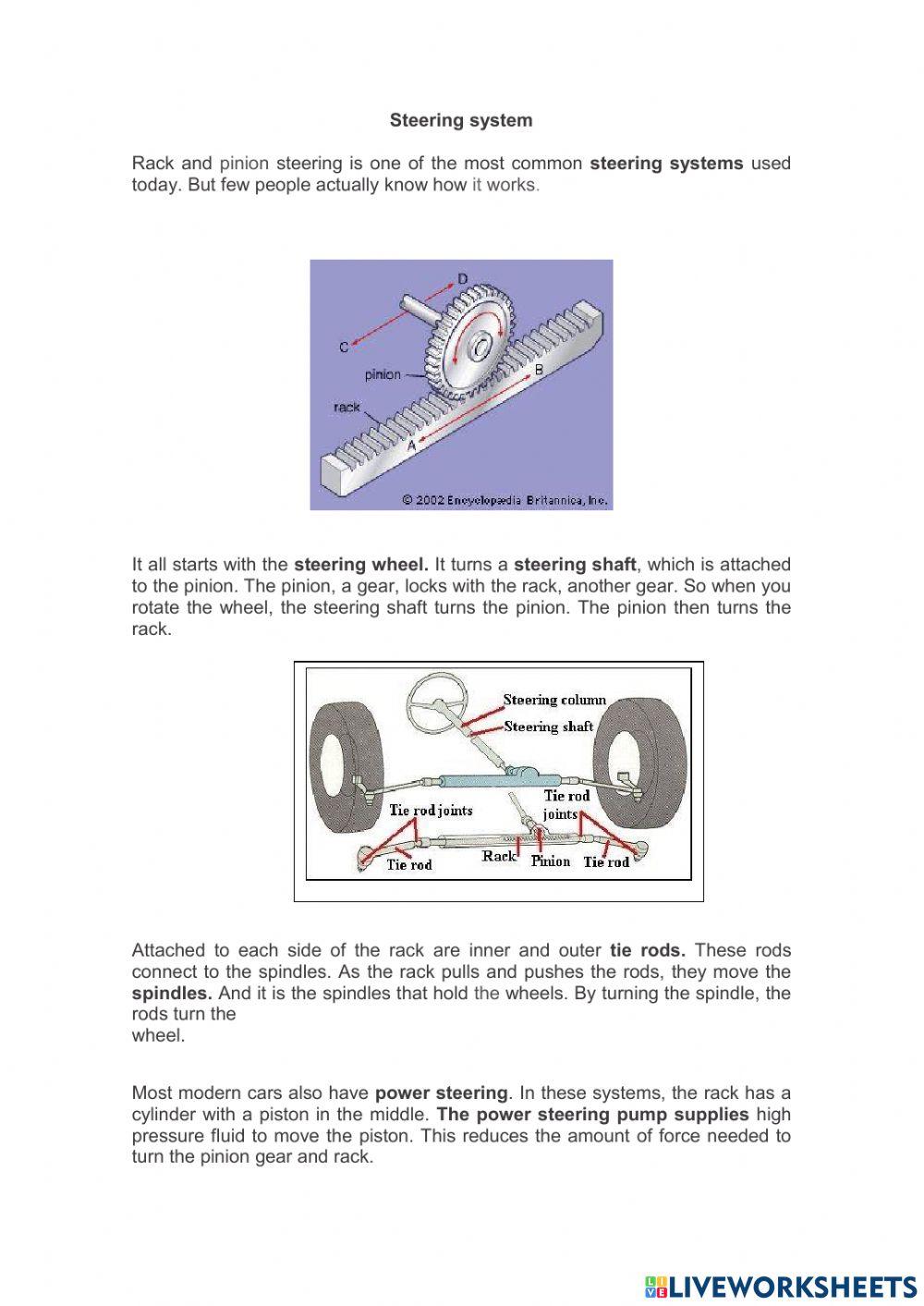 Steering system

Rack and pinion steering is one of the most common steering systems used today. But few people actually know how it works.

D
C
pinion
B
rack
A
© 2002 Encyclopædia Britannica, Inc.

It all starts with the steering wheel. It turns a steering shaft, which is attached to the pinion. The pinion, a gear, locks with the rack, another gear. So when you rotate the wheel, the steering shaft turns the pinion. The pinion then turns the rack.

Steering column
Steering shaft
Tie rod joints
Tie rod joints
Tie rod
Rack
Pinion
Tie rod

Attached to each side of the rack are inner and outer tie rods. These rods connect to the spindles. As the rack pulls and pushes the rods, they move the spindles. And it is the spindles that hold the wheels. By turning the spindle, the rods turn the
wheel.

Most modern cars also have power steering. In these systems, the rack has a cylinder with a piston in the middle. The power steering pump supplies high pressure fluid to move the piston. This reduces the amount of force needed to turn the pinion gear and rack.

LIVEWORKSHEETS