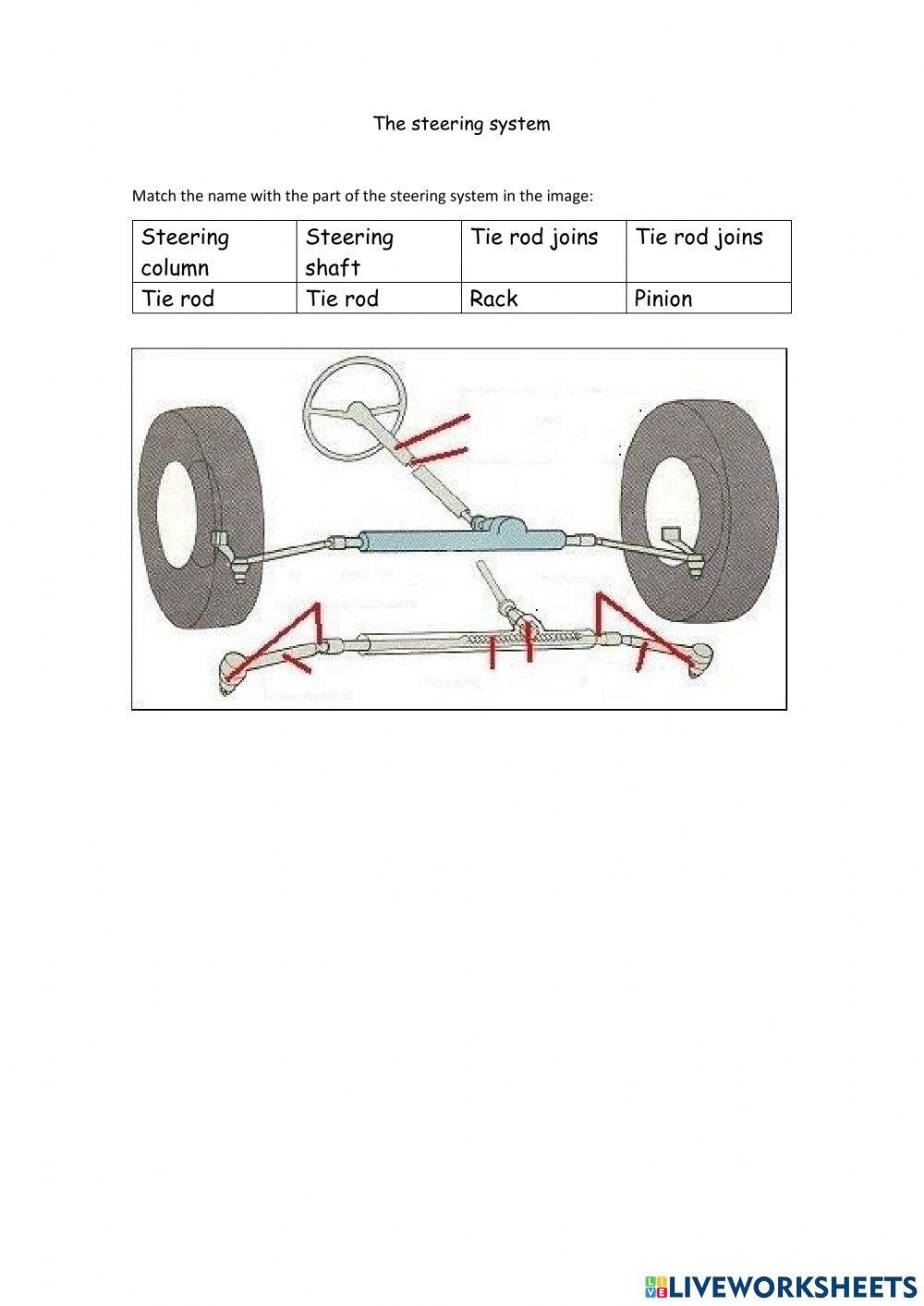 The steering system

Match the name with the part of the steering system in the image:

| Steering column | Steering shaft | Tie rod joins | Tie rod joins |
|---|---|---|---|
| Tie rod | Tie rod | Rack | Pinion |

LIVEWORKSHEETS