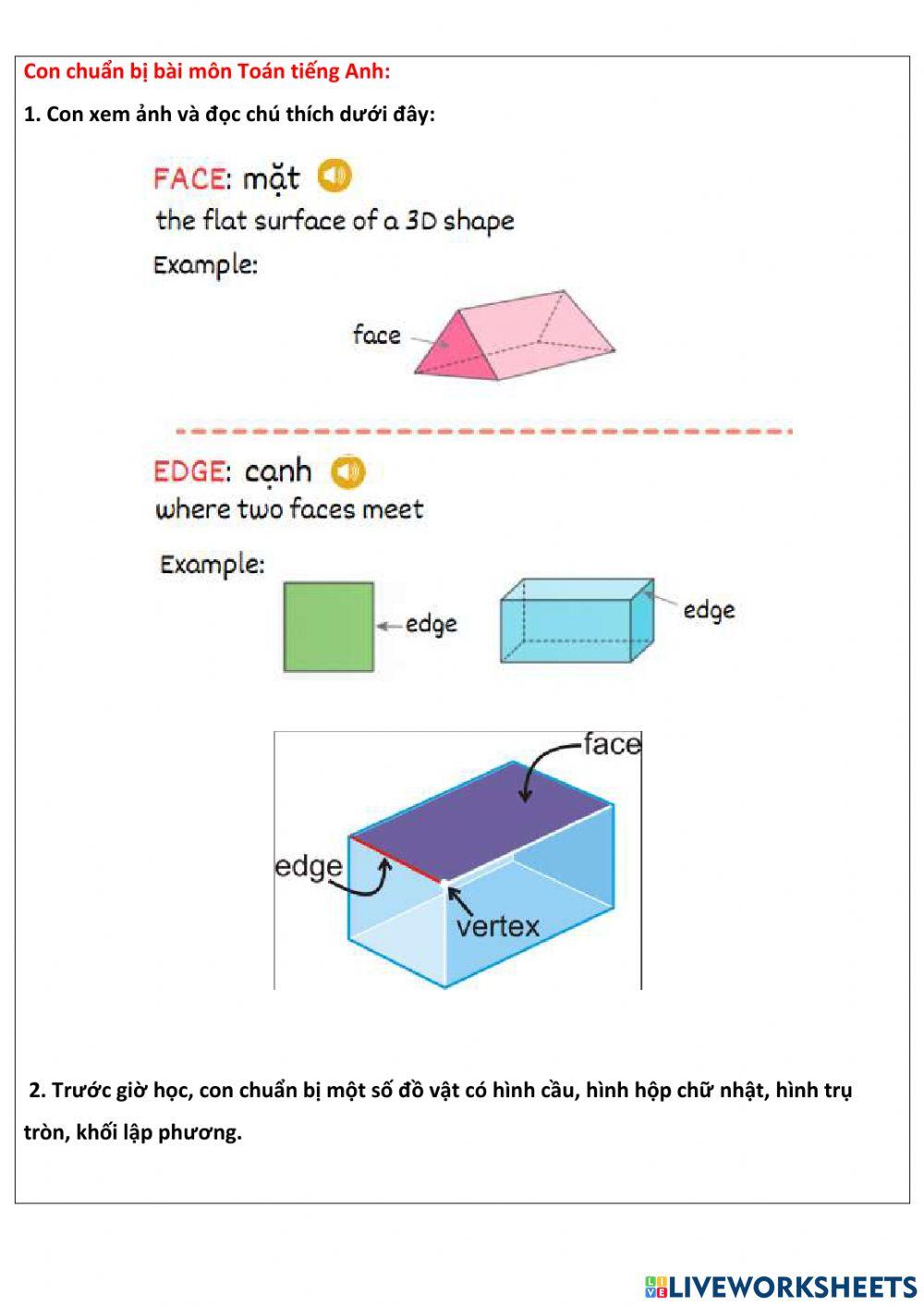 Con chuẩn bị bài môn Toán tiếng Anh:

1. Con xem ảnh và đọc chú thích dưới đây:

FACE: mặt

the flat surface of a 3D shape

Example:

face

EDGE: cạnh

where two faces meet

Example:

edge

edge

face

edge

vertex

2. Trước giờ học, con chuẩn bị một số đồ vật có hình cầu, hình hộp chữ nhật, hình trụ tròn, khối lập phương.

LIVEWORKSHEETS