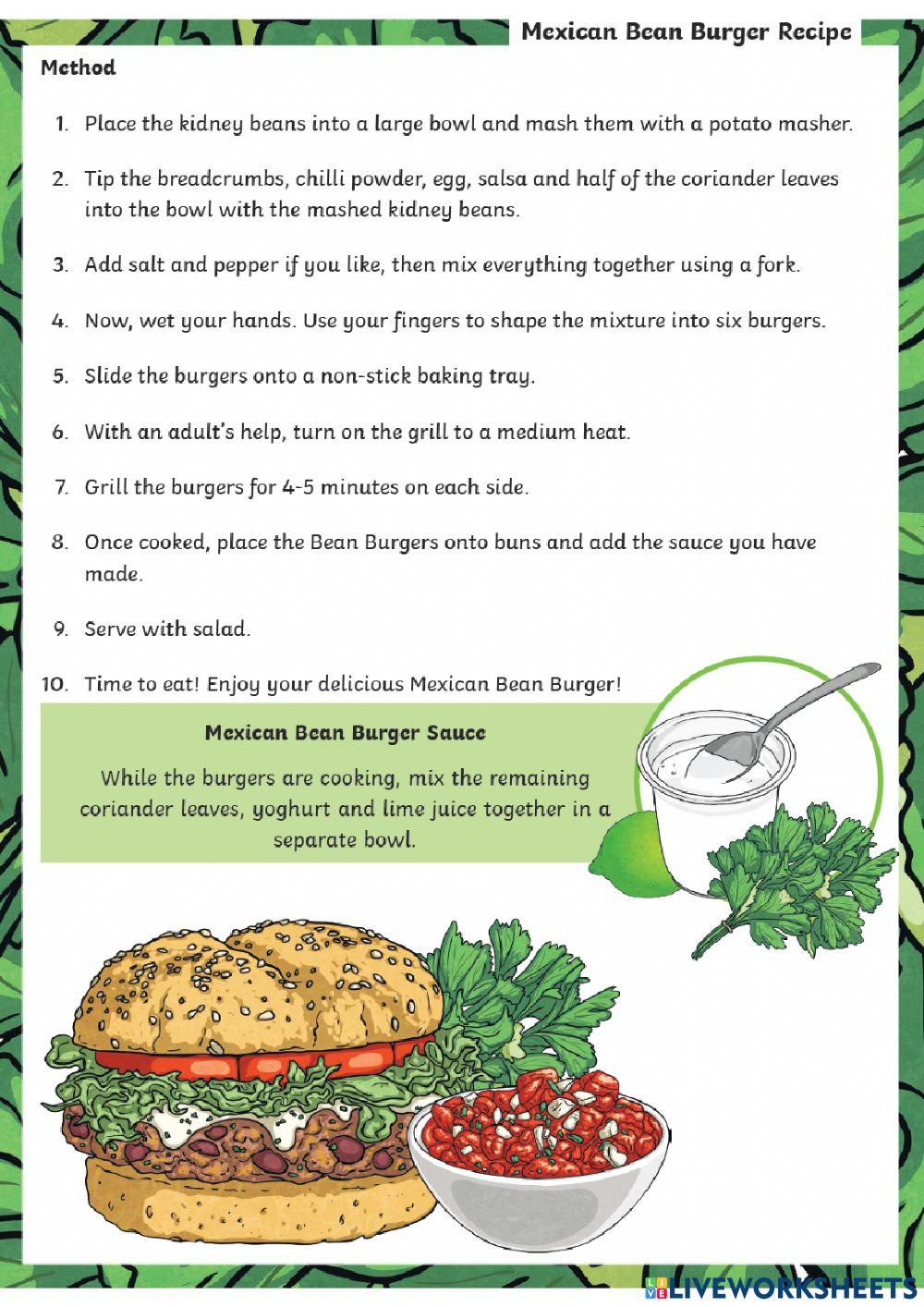 Mexican Bean Burger Recipe

Method

1. Place the kidney beans into a large bowl and mash them with a potato masher.

2. Tip the breadcrumbs, chilli powder, egg, salsa and half of the coriander leaves into the bowl with the mashed kidney beans.

3. Add salt and pepper if you like, then mix everything together using a fork.

4. Now, wet your hands. Use your fingers to shape the mixture into six burgers.

5. Slide the burgers onto a non-stick baking tray.

6. With an adult's help, turn on the grill to a medium heat.

7. Grill the burgers for 4-5 minutes on each side.

8. Once cooked, place the Bean Burgers onto buns and add the sauce you have made.

9. Serve with salad.

10. Time to eat! Enjoy your delicious Mexican Bean Burger!

Mexican Bean Burger Sauce

While the burgers are cooking, mix the remaining coriander leaves, yoghurt and lime juice together in a separate bowl.

LIVEWORKSHEETS