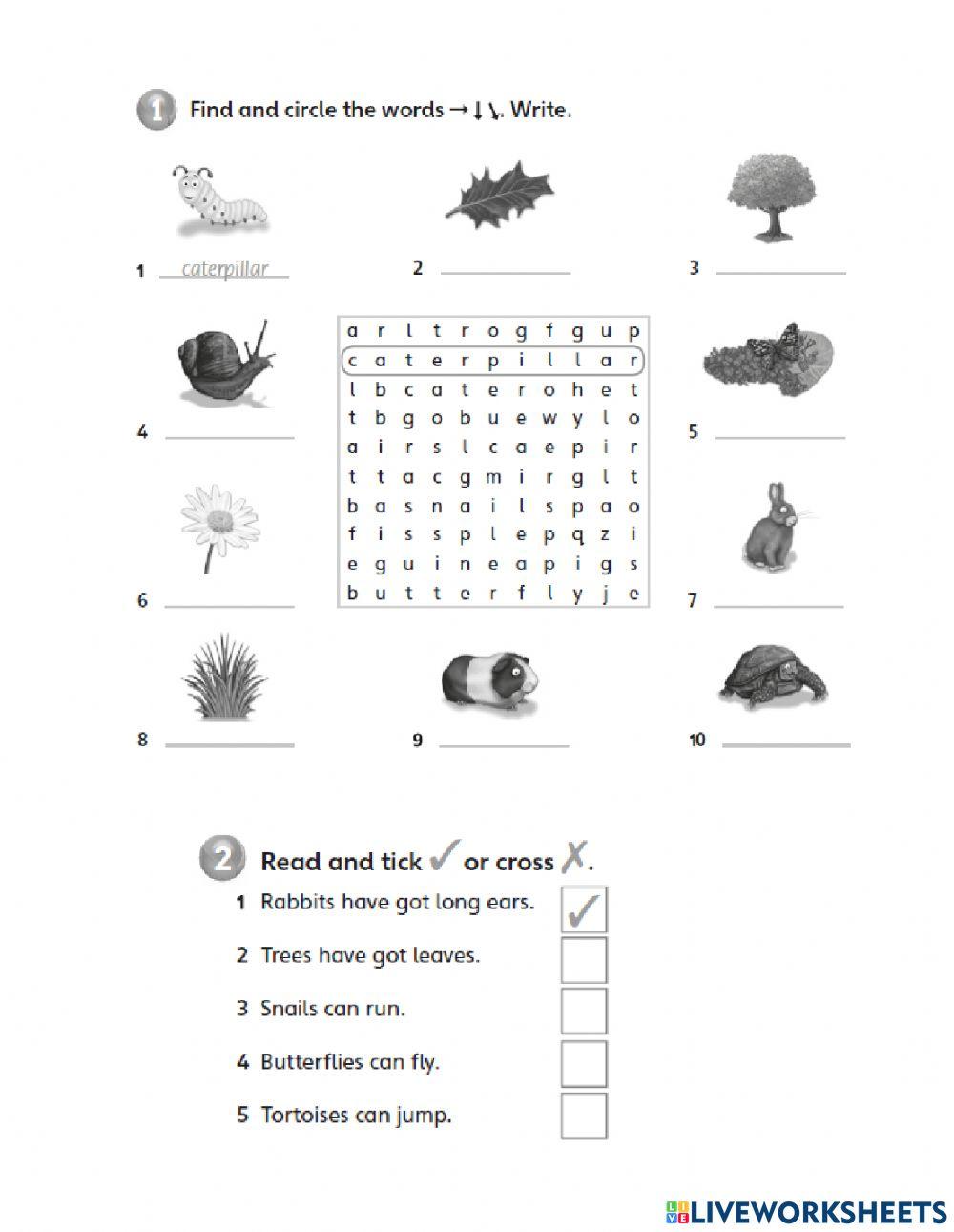 1 Find and circle the words → ↓ ↘. Write.

1 caterpillar

2

3

4

5

6

7

8

9

10

| a | r | l | t | r | o | g | f | g | u | p |
|---|---|---|---|---|---|---|---|---|---|---|
| c | a | t | e | r | p | i | l | l | a | r |
| l | b | c | a | t | e | r | o | h | e | t |
| t | b | g | o | b | u | e | w | y | l | o |
| a | i | r | s | l | c | a | e | p | i | r |
| t | t | a | c | g | m | i | r | g | l | t |
| b | a | s | n | a | i | l | s | p | a | o |
| f | i | s | s | p | l | e | p | q | z | i |
| e | g | u | i | n | e | a | p | i | g | s |
| b | u | t | t | e | r | f | l | y | j | e |

2 Read and tick ✓ or cross ✗.

1 Rabbits have got long ears. ✓

2 Trees have got leaves.

3 Snails can run.

4 Butterflies can fly.

5 Tortoises can jump.

LIVEWORKSHEETS