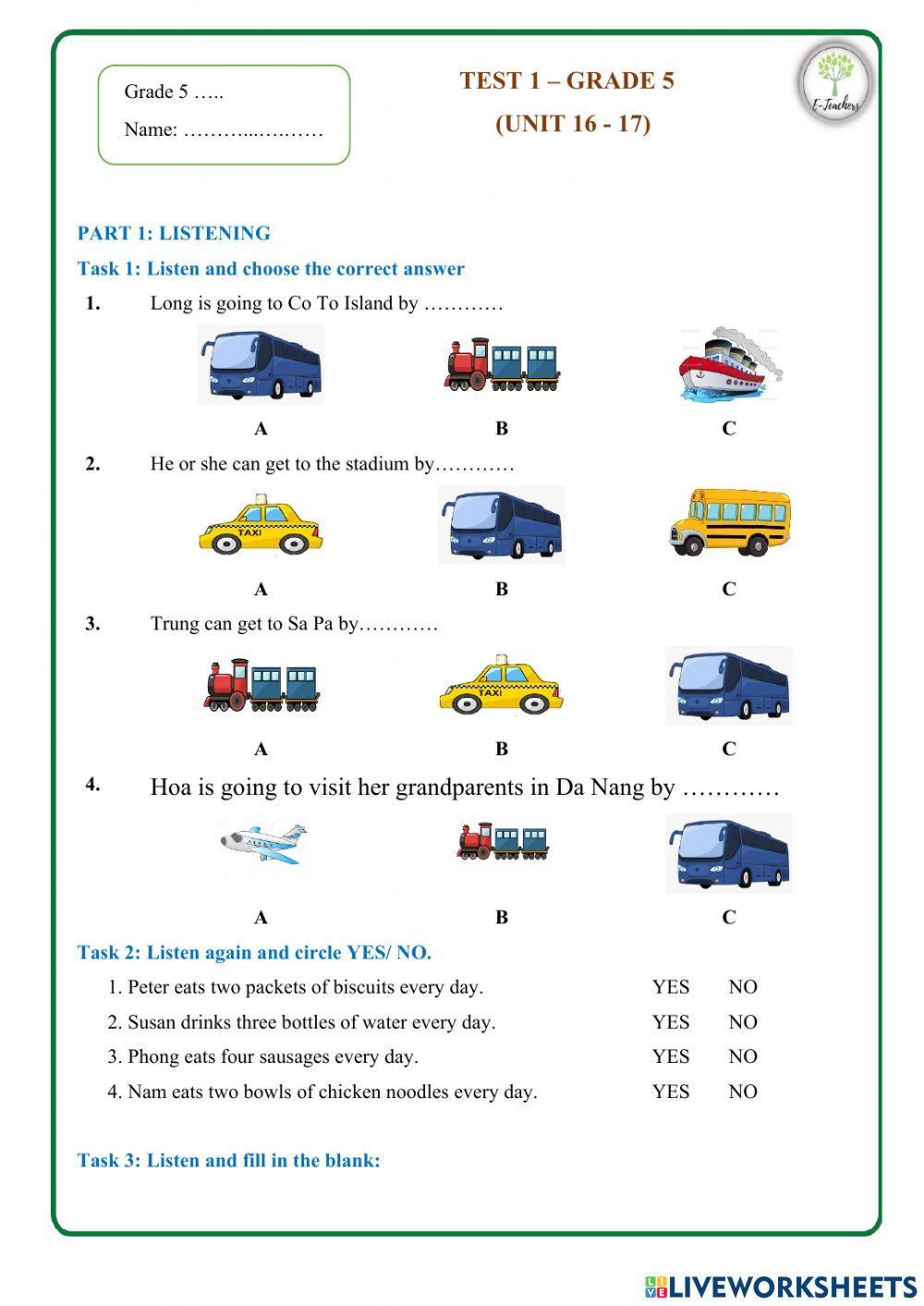 Grade 5 …..

Name: ………...….……

TEST 1 – GRADE 5

(UNIT 16 - 17)

E-Teachers

PART 1: LISTENING

Task 1: Listen and choose the correct answer

1. Long is going to Co To Island by …………

A B C

2. He or she can get to the stadium by…………

TAXI

A B C

3. Trung can get to Sa Pa by…………

TAXI

A B C

4. Hoa is going to visit her grandparents in Da Nang by …………

A B C

Task 2: Listen again and circle YES/ NO.

1. Peter eats two packets of biscuits every day. YES NO

2. Susan drinks three bottles of water every day. YES NO

3. Phong eats four sausages every day. YES NO

4. Nam eats two bowls of chicken noodles every day. YES NO

Task 3: Listen and fill in the blank:

LIVEWORKSHEETS