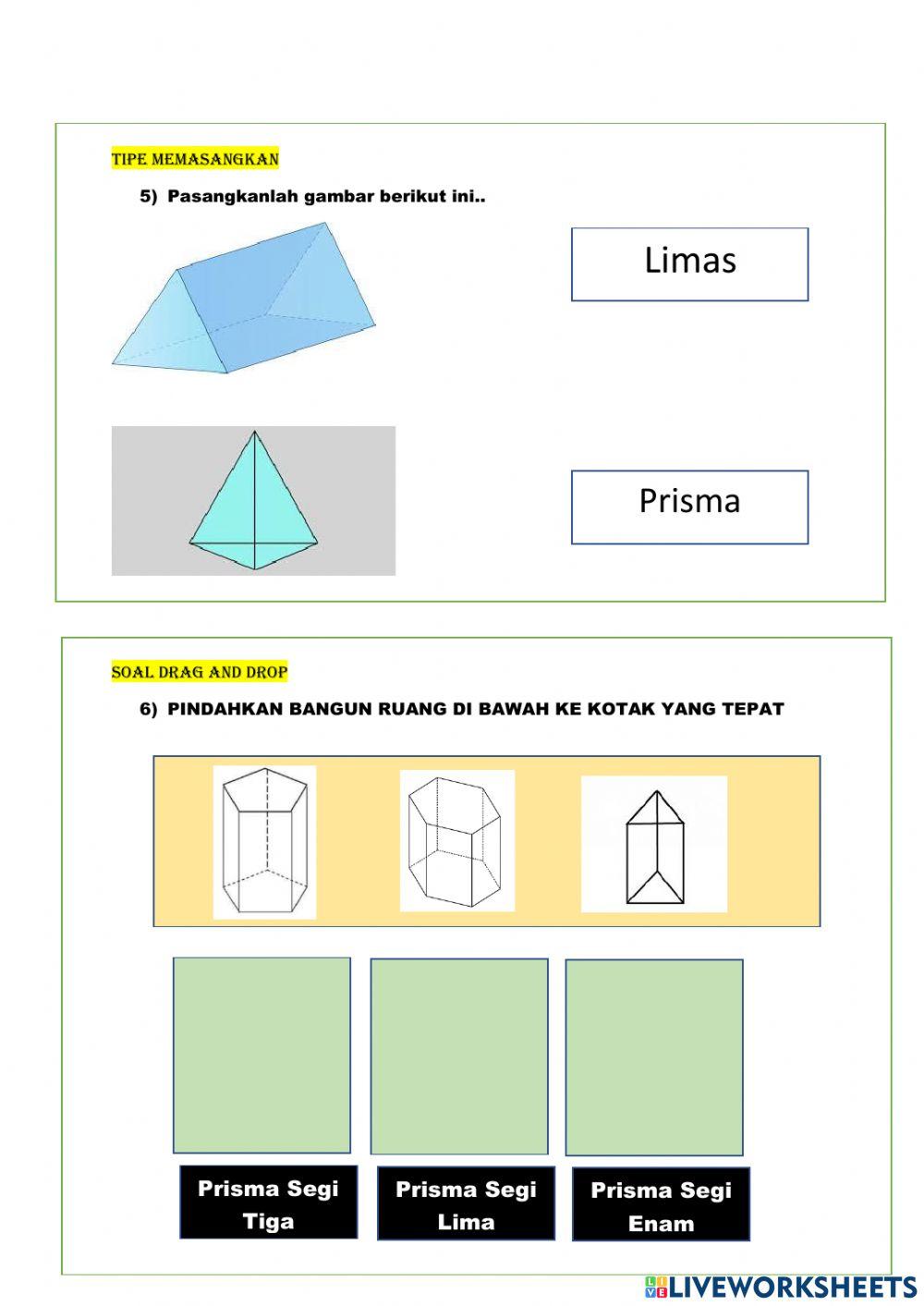 TIPE MEMASANGKAN

5) Pasangkanlah gambar berikut ini..

Limas

Prisma

SOAL DRAG AND DROP

6) PINDAHKAN BANGUN RUANG DI BAWAH KE KOTAK YANG TEPAT

Prisma Segi Tiga

Prisma Segi Lima

Prisma Segi Enam

LIVEWORKSHEETS