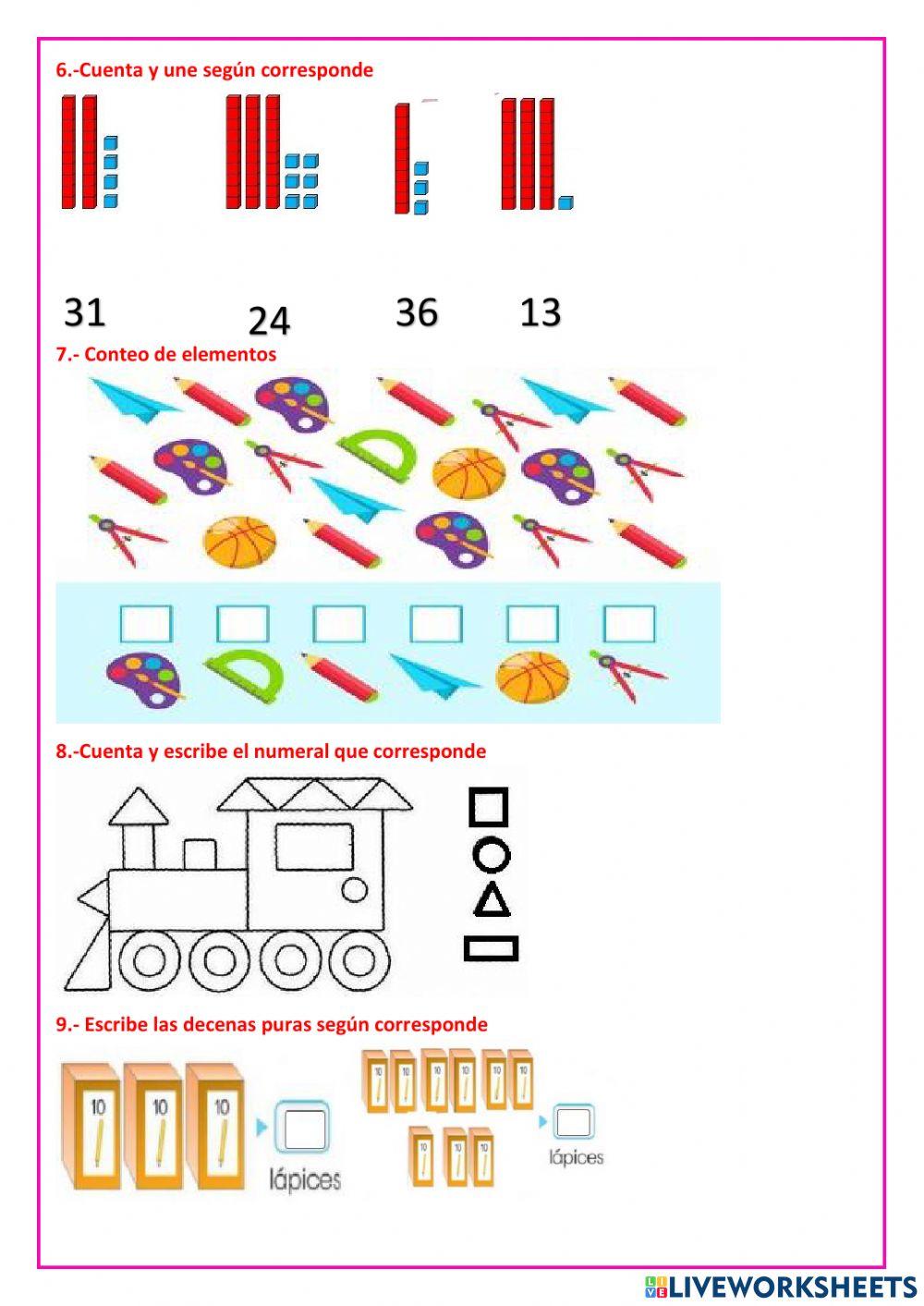 6.-Cuenta y une según corresponde

31 24 36 13

7.- Conteo de elementos

8.-Cuenta y escribe el numeral que corresponde

9.- Escribe las decenas puras según corresponde

10 10 10 lápices

10 10 10 10 10 10 10 10 10 lápices

LIVEWORKSHEETS