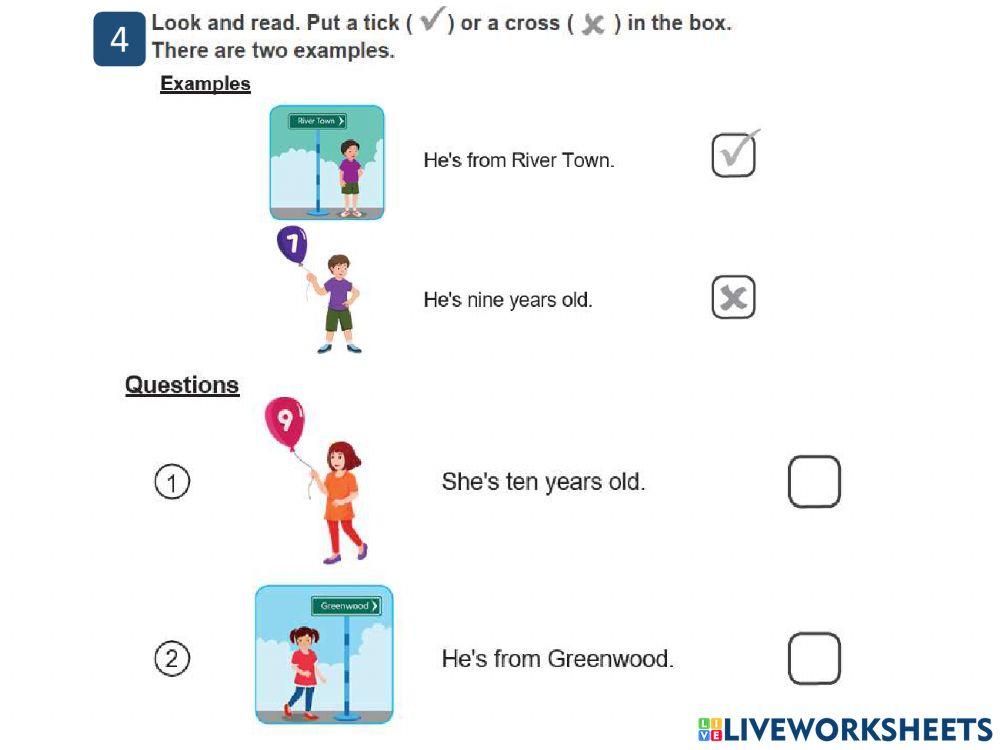 4 Look and read. Put a tick ( ✓ ) or a cross ( ✗ ) in the box. There are two examples.

Examples

River Town

He's from River Town. ✓

7

He's nine years old. ✗

Questions

9

1 She's ten years old.

Greenwood

2 He's from Greenwood.

LIVEWORKSHEETS