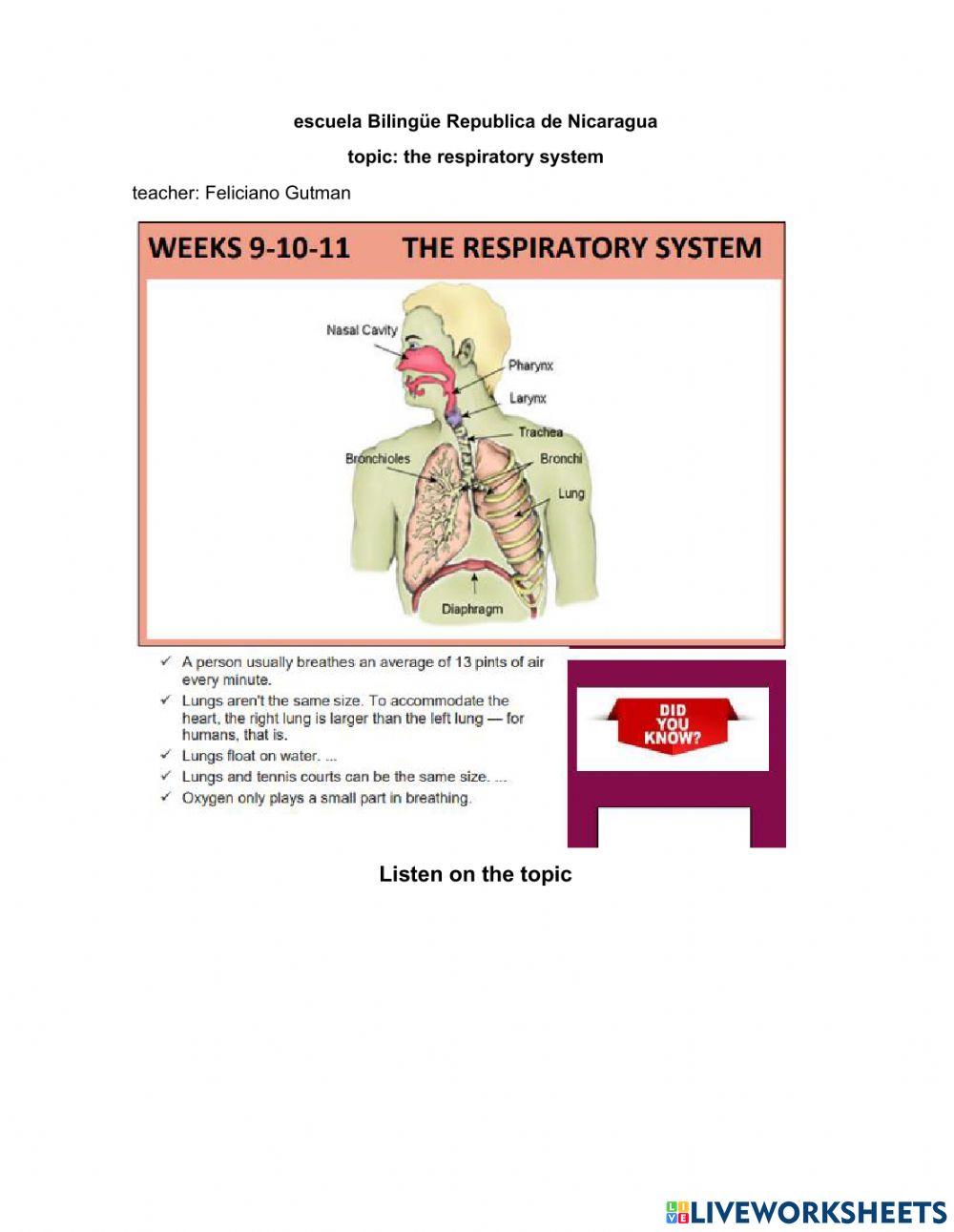 escuela Bilingüe Republica de Nicaragua

topic: the respiratory system

teacher: Feliciano Gutman

WEEKS 9-10-11 THE RESPIRATORY SYSTEM

Nasal Cavity
Pharynx
Larynx
Trachea
Bronchioles
Bronchi
Lung
Diaphragm

✓ A person usually breathes an average of 13 pints of air every minute.
✓ Lungs aren't the same size. To accommodate the heart, the right lung is larger than the left lung — for humans, that is.
✓ Lungs float on water. ...
✓ Lungs and tennis courts can be the same size. ...
✓ Oxygen only plays a small part in breathing.

DID YOU KNOW?

Listen on the topic

LIVEWORKSHEETS