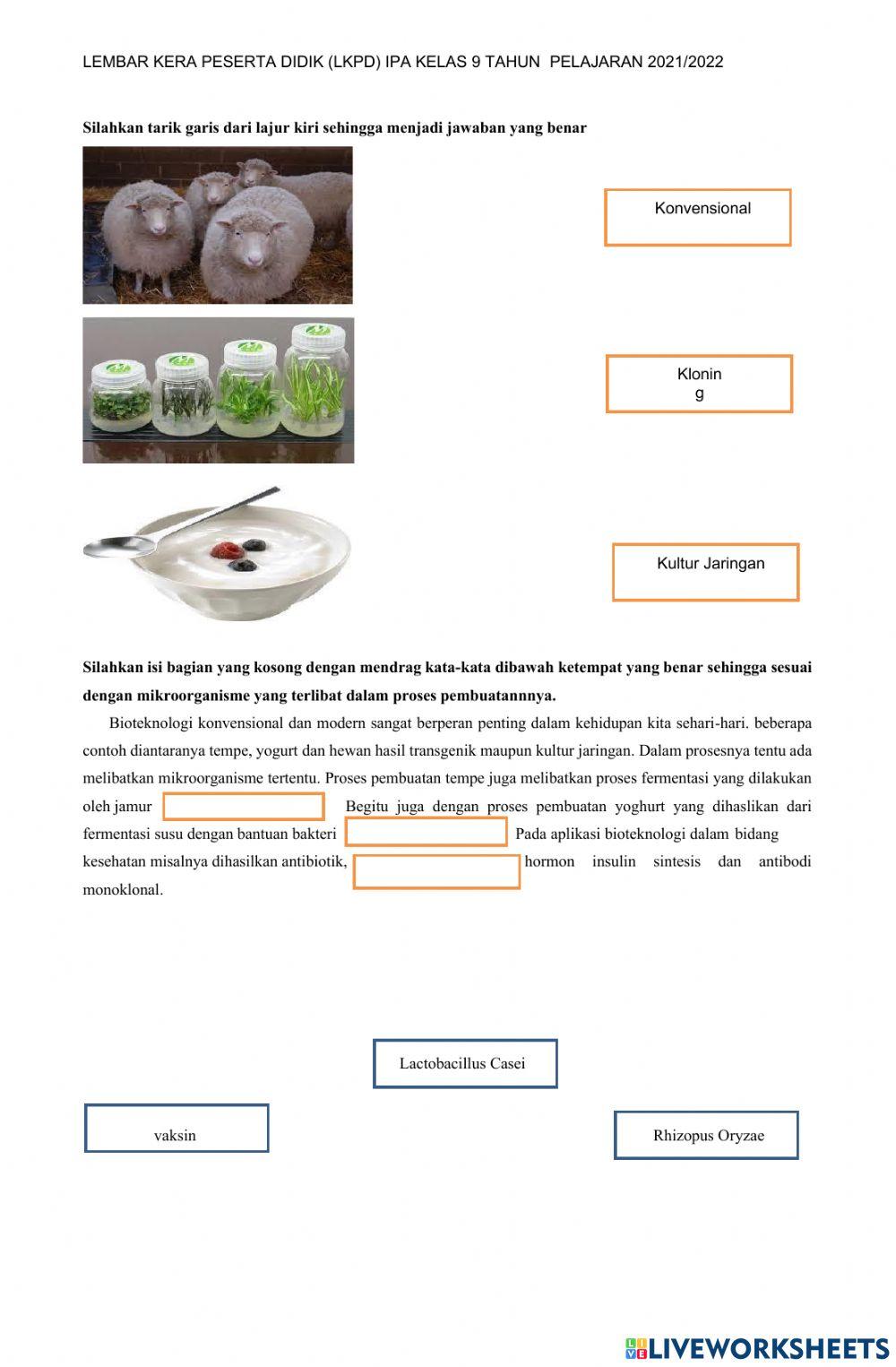 LEMBAR KERA PESERTA DIDIK (LKPD) IPA KELAS 9 TAHUN PELAJARAN 2021/2022

Silahkan tarik garis dari lajur kiri sehingga menjadi jawaban yang benar

Konvensional

Klonin
g

Kultur Jaringan

Silahkan isi bagian yang kosong dengan mendrag kata-kata dibawah ketempat yang benar sehingga sesuai dengan mikroorganisme yang terlibat dalam proses pembuatannnya.

Bioteknologi konvensional dan modern sangat berperan penting dalam kehidupan kita sehari-hari. beberapa contoh diantaranya tempe, yogurt dan hewan hasil transgenik maupun kultur jaringan. Dalam prosesnya tentu ada melibatkan mikroorganisme tertentu. Proses pembuatan tempe juga melibatkan proses fermentasi yang dilakukan oleh jamur Begitu juga dengan proses pembuatan yoghurt yang dihaslikan dari fermentasi susu dengan bantuan bakteri Pada aplikasi bioteknologi dalam bidang kesehatan misalnya dihasilkan antibiotik, hormon insulin sintesis dan antibodi monoklonal.

Lactobacillus Casei

vaksin

Rhizopus Oryzae

LIVEWORKSHEETS