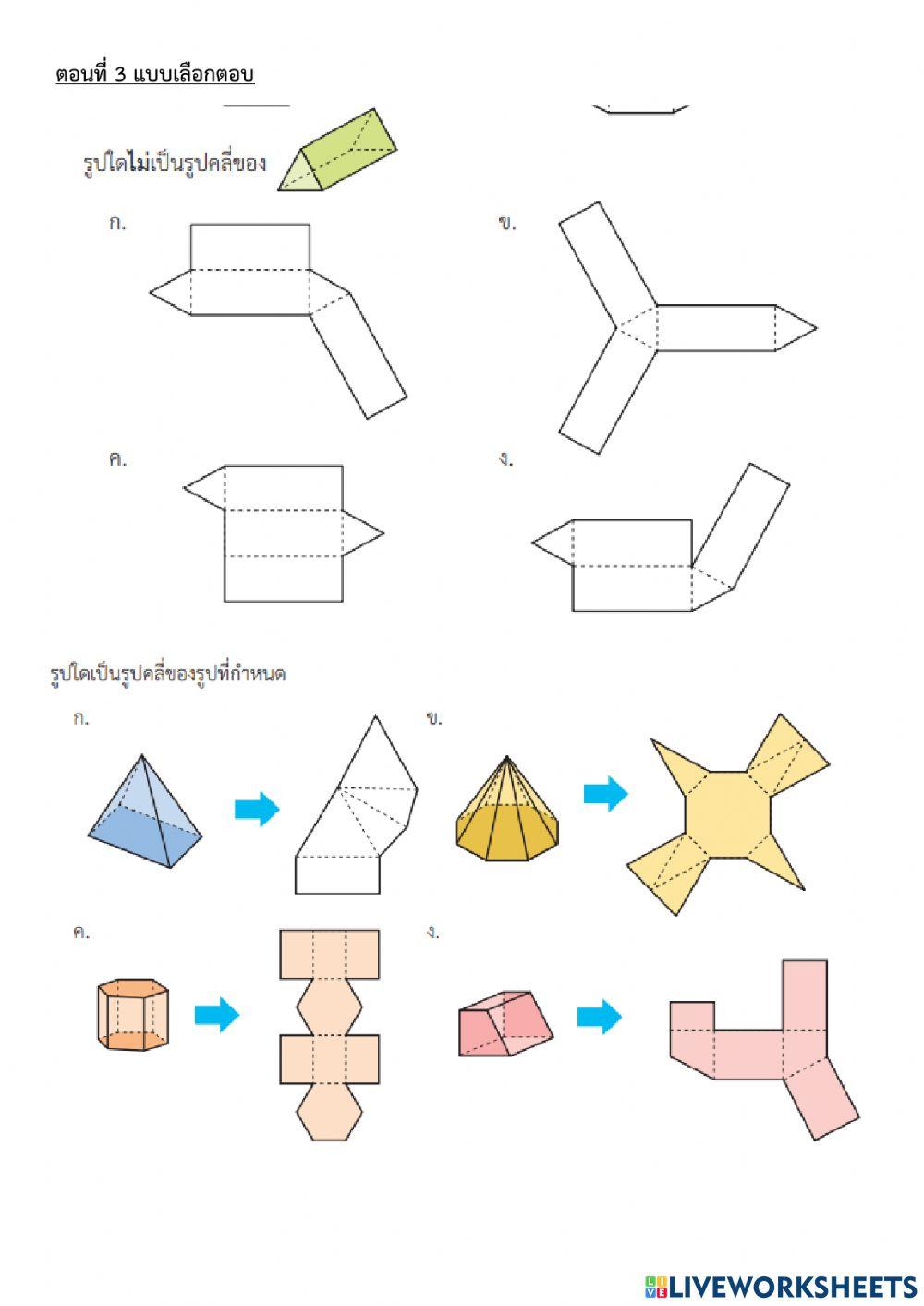 ตอนที่ 3 แบบเลือกตอบ

รูปใดไม่เป็นรูปคลี่ของ

ก.

ข.

ค.

ง.

รูปใดเป็นรูปคลี่ของรูปที่กำหนด

ก.

ข.

ค.

ง.

LIVEWORKSHEETS