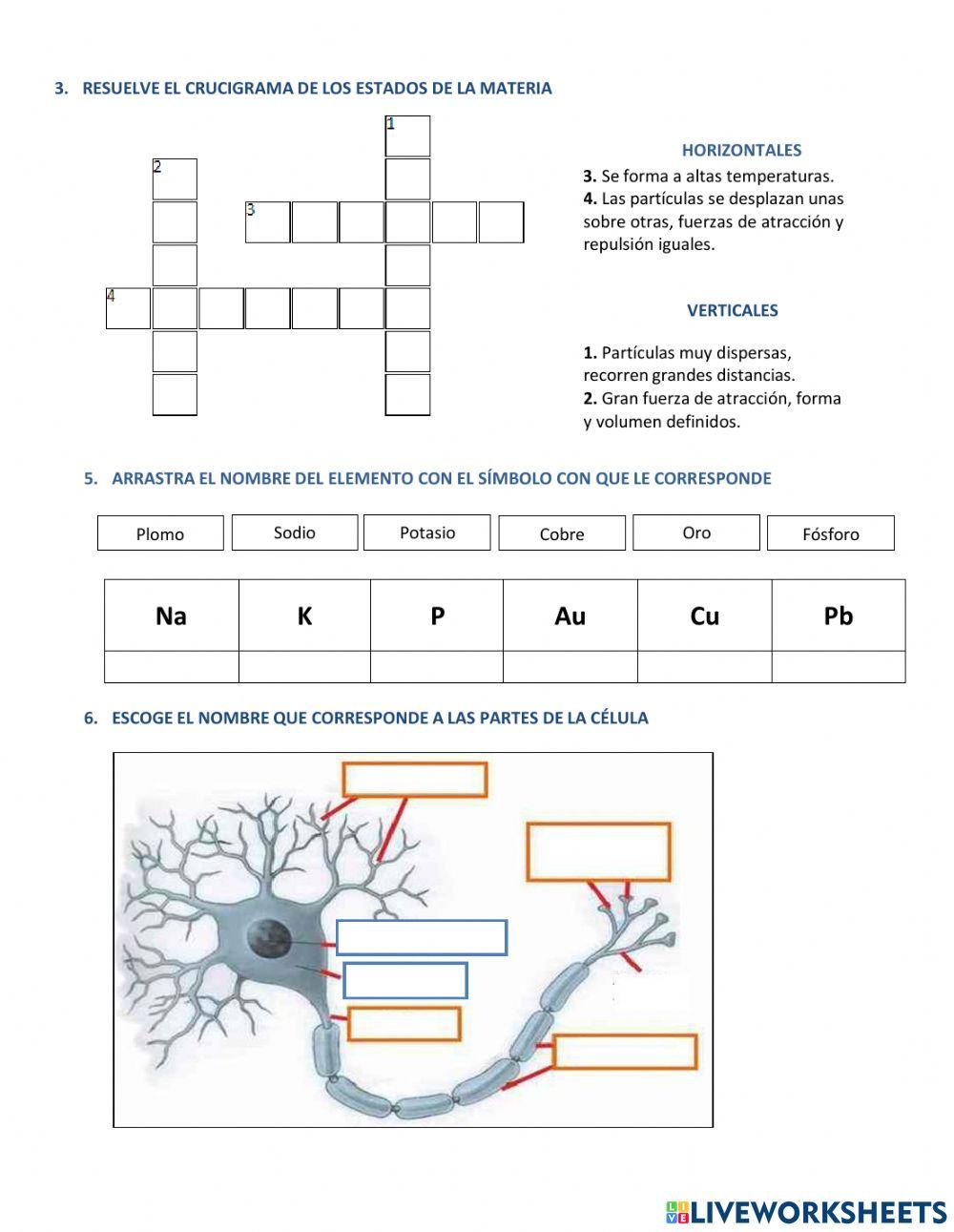 3. RESUELVE EL CRUCIGRAMA DE LOS ESTADOS DE LA MATERIA

1
2
3
4

HORIZONTALES
**3.** Se forma a altas temperaturas.
**4.** Las partículas se desplazan unas sobre otras, fuerzas de atracción y repulsión iguales.

VERTICALES
**1.** Partículas muy dispersas, recorren grandes distancias.
**2.** Gran fuerza de atracción, forma y volumen definidos.

5. ARRASTRA EL NOMBRE DEL ELEMENTO CON EL SÍMBOLO CON QUE LE CORRESPONDE

Plomo Sodio Potasio Cobre Oro Fósforo

| Na | K | P | Au | Cu | Pb |
|---|---|---|---|---|---|
| | | | | | |

6. ESCOGE EL NOMBRE QUE CORRESPONDE A LAS PARTES DE LA CÉLULA

LIVEWORKSHEETS