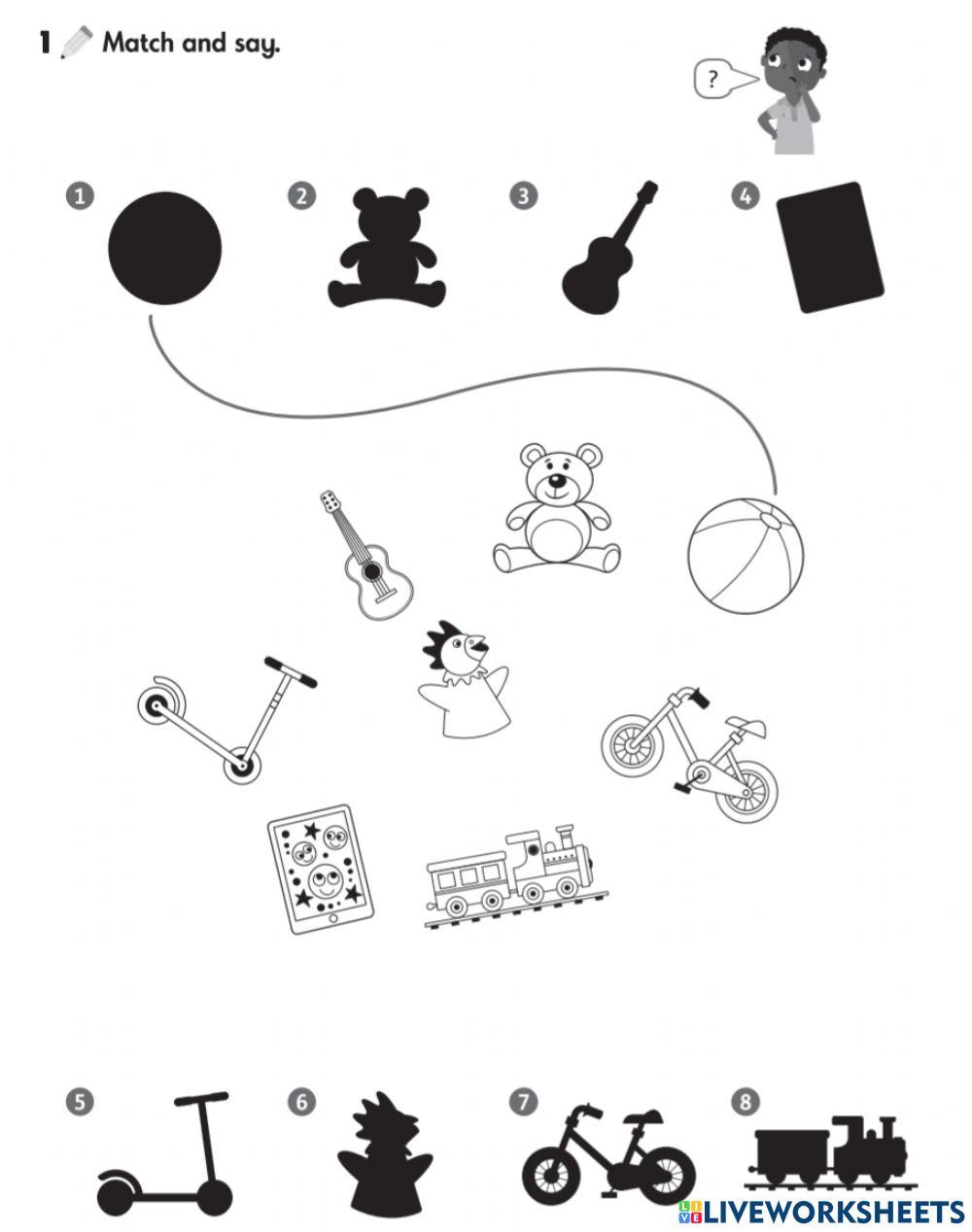 1 Match and say.

?

1

2

3

4

5

6

7

8

LIVEWORKSHEETS