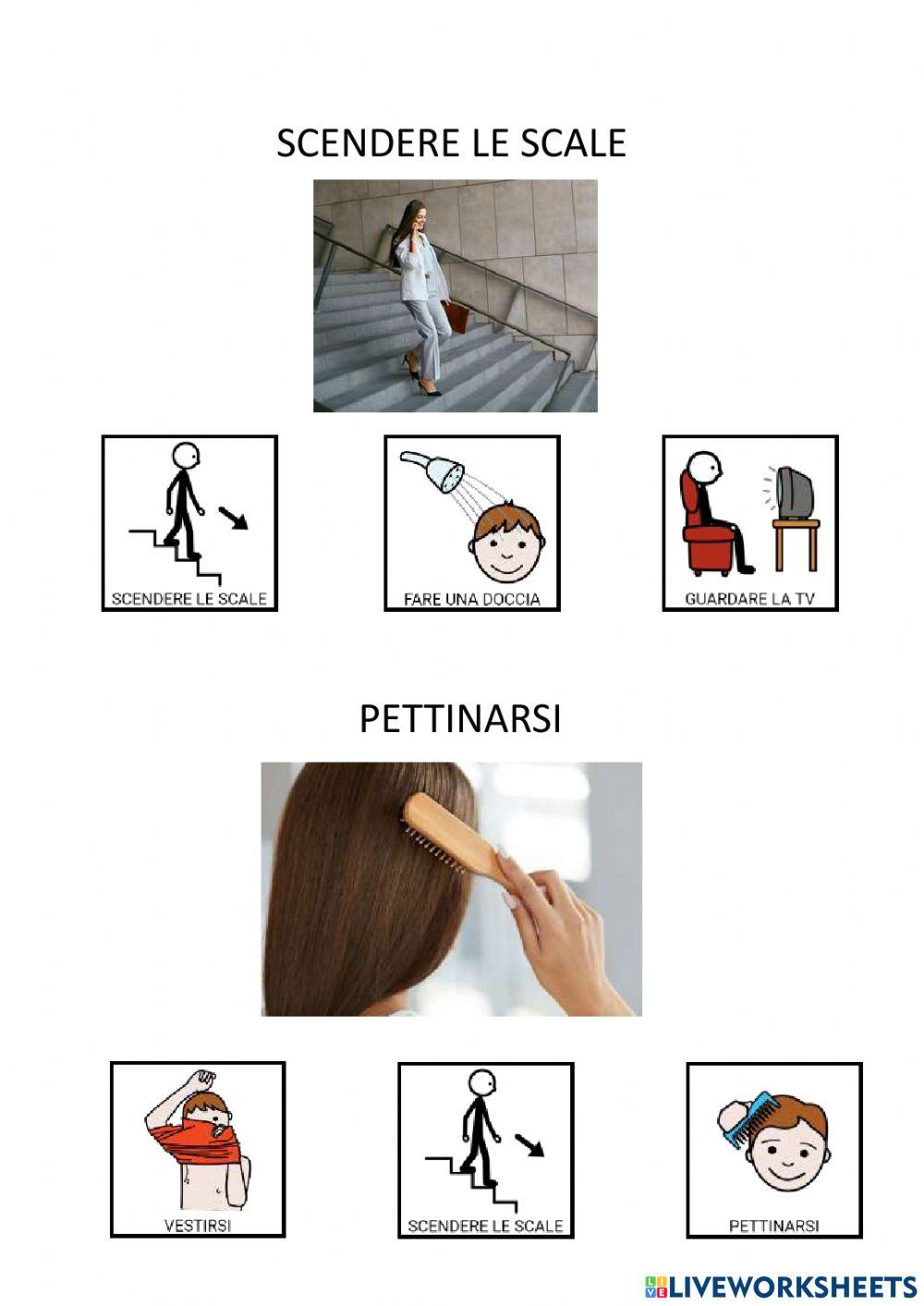 SCENDERE LE SCALE

SCENDERE LE SCALE

FARE UNA DOCCIA

GUARDARE LA TV

PETTINARSI

VESTIRSI

SCENDERE LE SCALE

PETTINARSI

LIVEWORKSHEETS