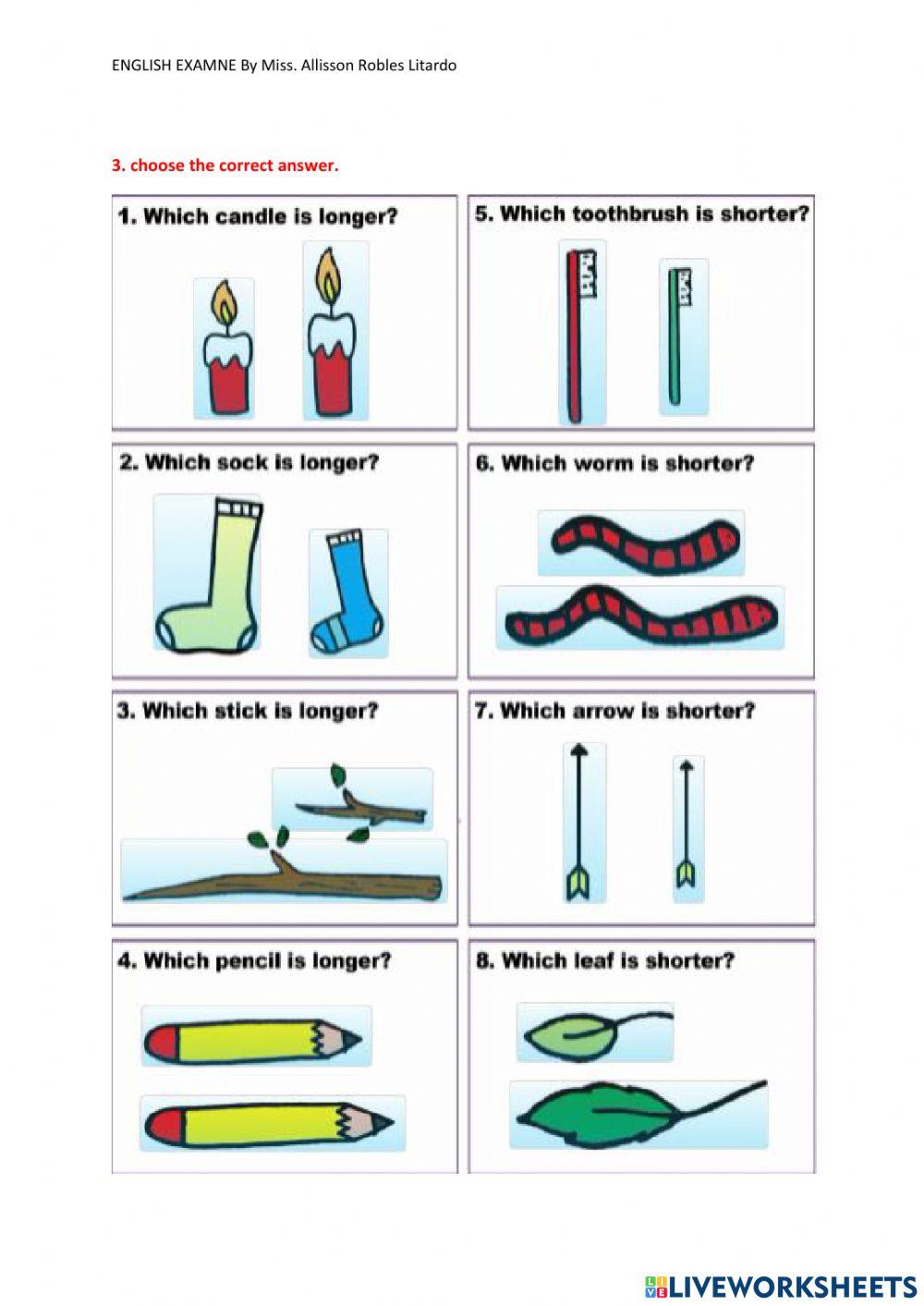 ENGLISH EXAMNE By Miss. Allisson Robles Litardo

3. choose the correct answer.

1. Which candle is longer?

2. Which sock is longer?

3. Which stick is longer?

4. Which pencil is longer?

5. Which toothbrush is shorter?

6. Which worm is shorter?

7. Which arrow is shorter?

8. Which leaf is shorter?

LIVEWORKSHEETS