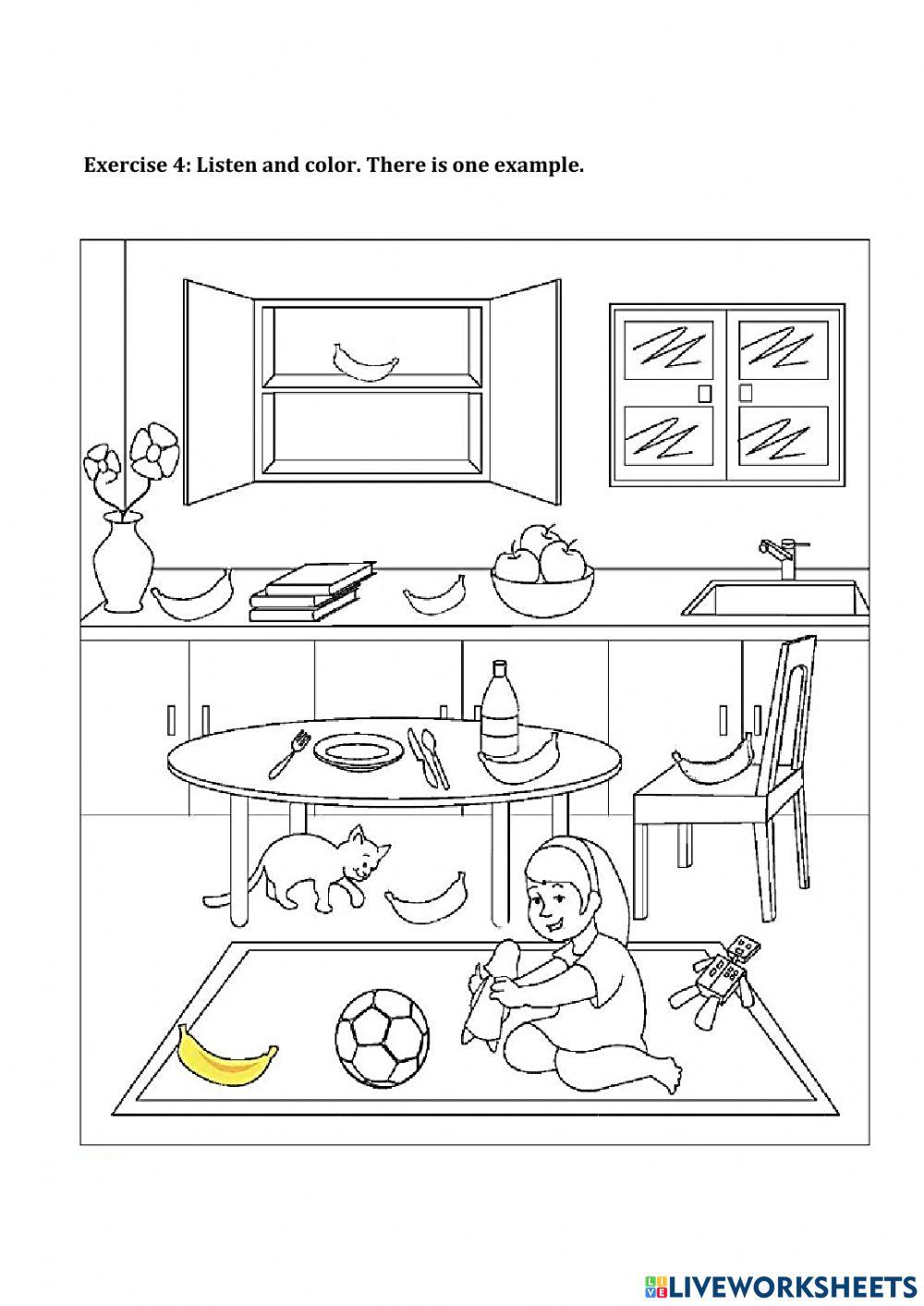 Exercise 4: Listen and color. There is one example.

LIVEWORKSHEETS