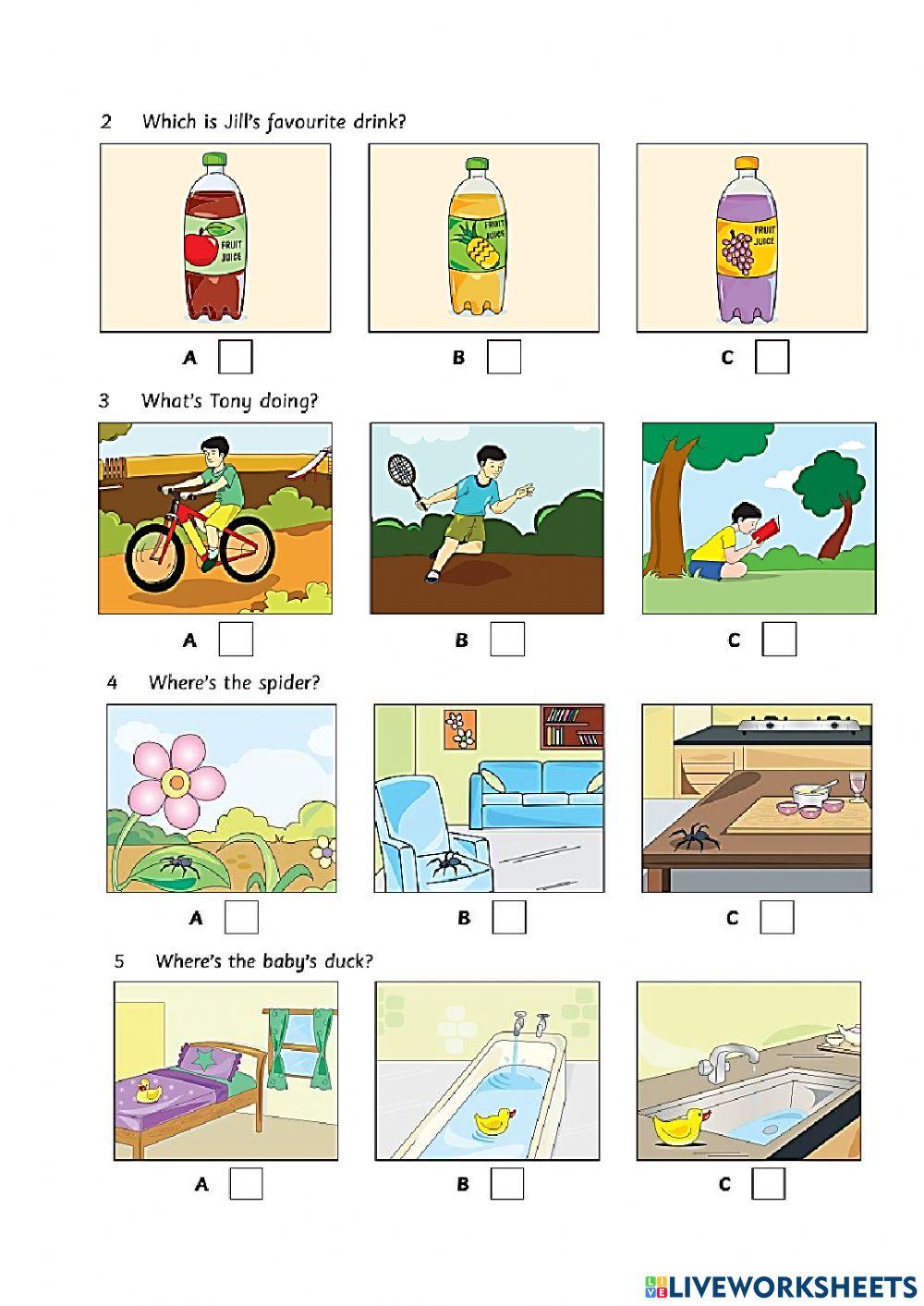 2 Which is Jill's favourite drink?

FRUIT JUICE

FRUIT JUICE

FRUIT JUICE

A

B

C

3 What's Tony doing?

A

B

C

4 Where's the spider?

A

B

C

5 Where's the baby's duck?

A

B

C

LIVEWORKSHEETS