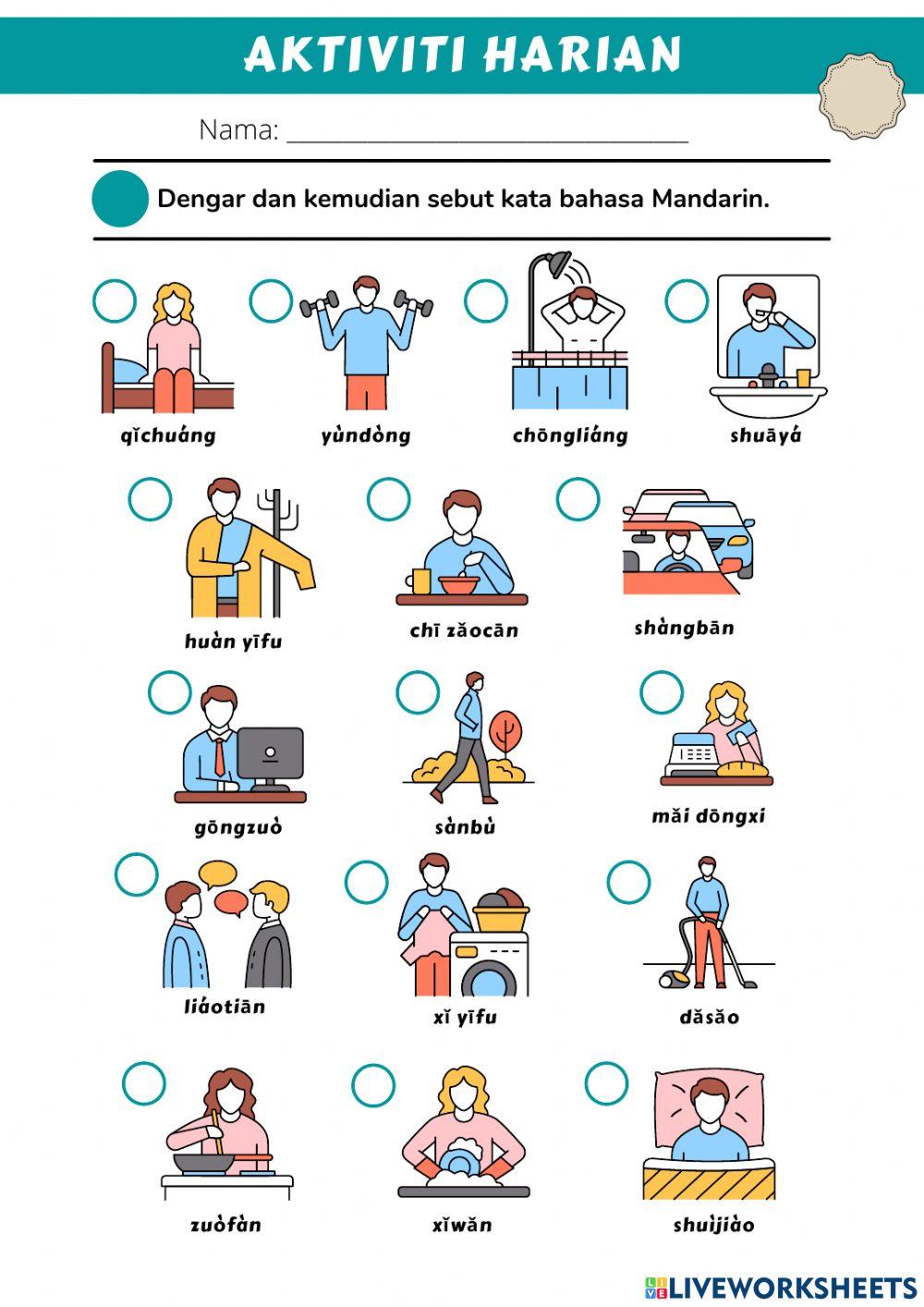 AKTIVITI HARIAN

Nama: ______________________________

Dengar dan kemudian sebut kata bahasa Mandarin.

qǐchuáng

yùndòng

chōngliáng

shuāyá

huàn yīfu

chī zǎocān

shàngbān

gōngzuò

sànbù

mǎi dōngxi

liáotiān

xǐ yīfu

dǎsǎo

zuòfàn

xǐwǎn

shuìjiào

LIVEWORKSHEETS