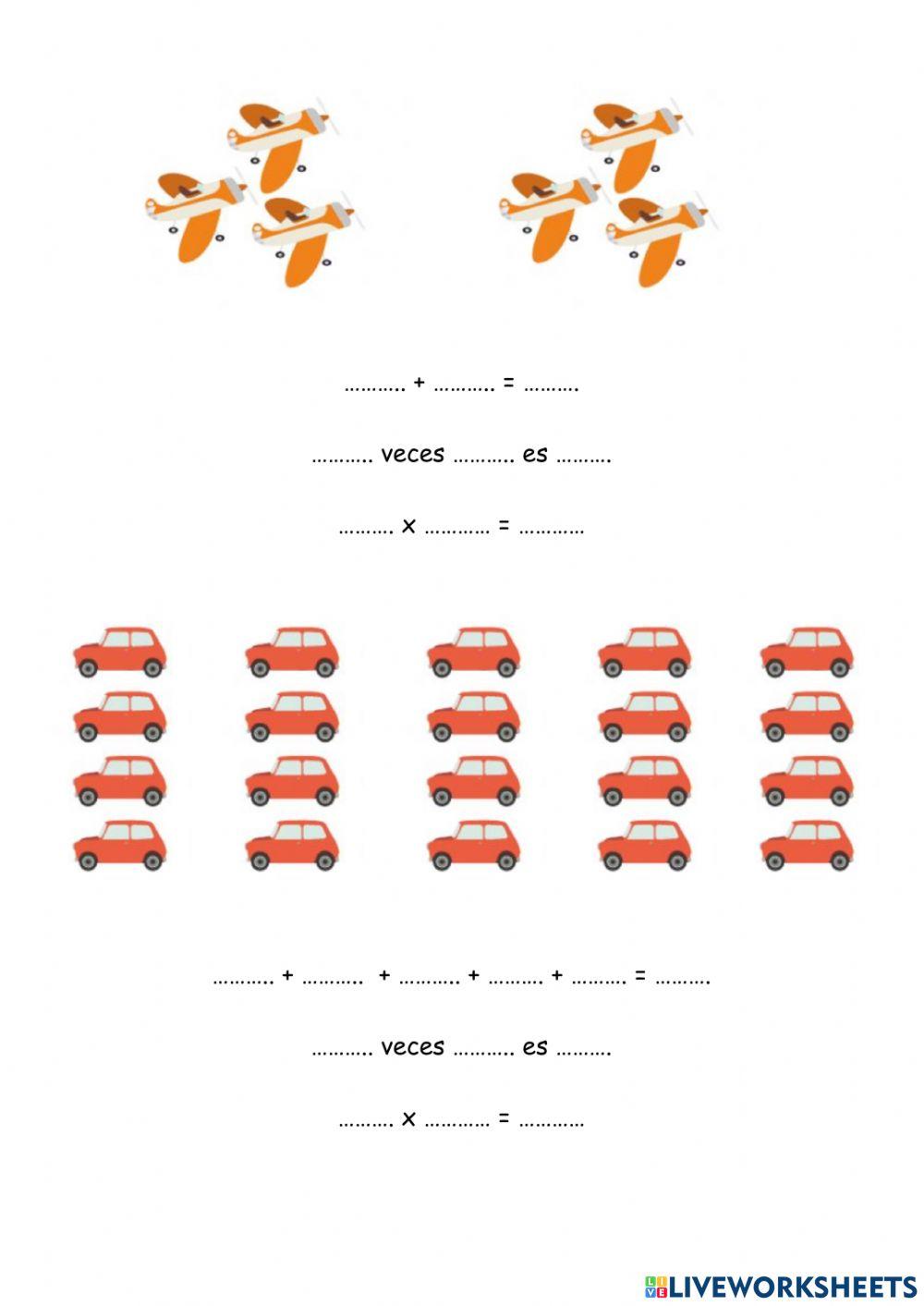 ……….. + ……….. = ……….

……….. veces ……….. es ……….

………. x ………… = …………

……….. + ………..  + ……….. + ………. + ………. = ……….

……….. veces ……….. es ……….

………. x ………… = …………

LIVEWORKSHEETS