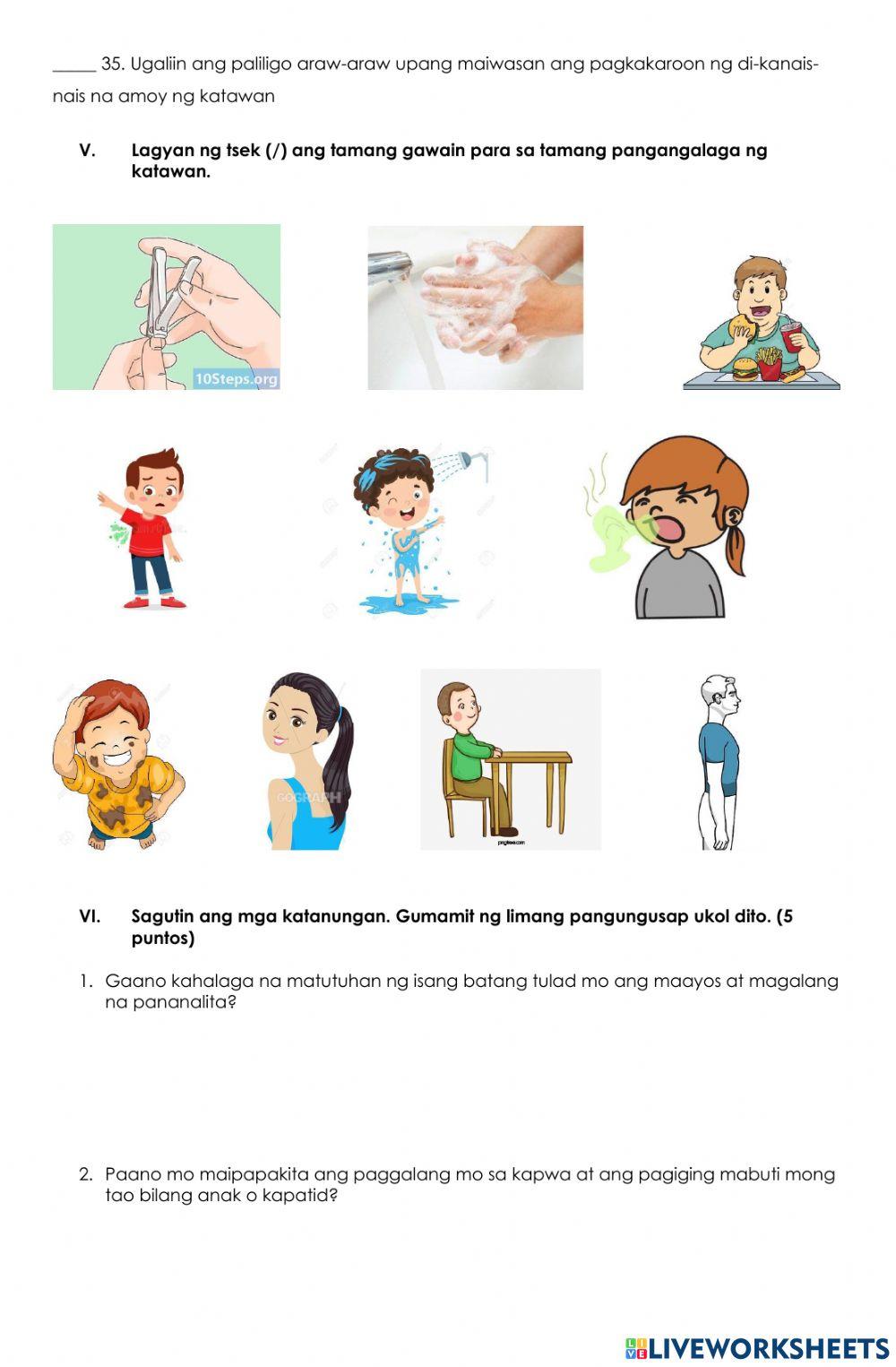 _____ 35. Ugaliin ang paliligo araw-araw upang maiwasan ang pagkakaroon ng di-kanais-nais na amoy ng katawan

V. Lagyan ng tsek (/) ang tamang gawain para sa tamang pangangalaga ng katawan.

10Steps.org

GOGRAPH

pngtree.com

VI. Sagutin ang mga katanungan. Gumamit ng limang pangungusap ukol dito. (5 puntos)

1. Gaano kahalaga na matutuhan ng isang batang tulad mo ang maayos at magalang na pananalita?

2. Paano mo maipapakita ang paggalang mo sa kapwa at ang pagiging mabuti mong tao bilang anak o kapatid?

LIVEWORKSHEETS