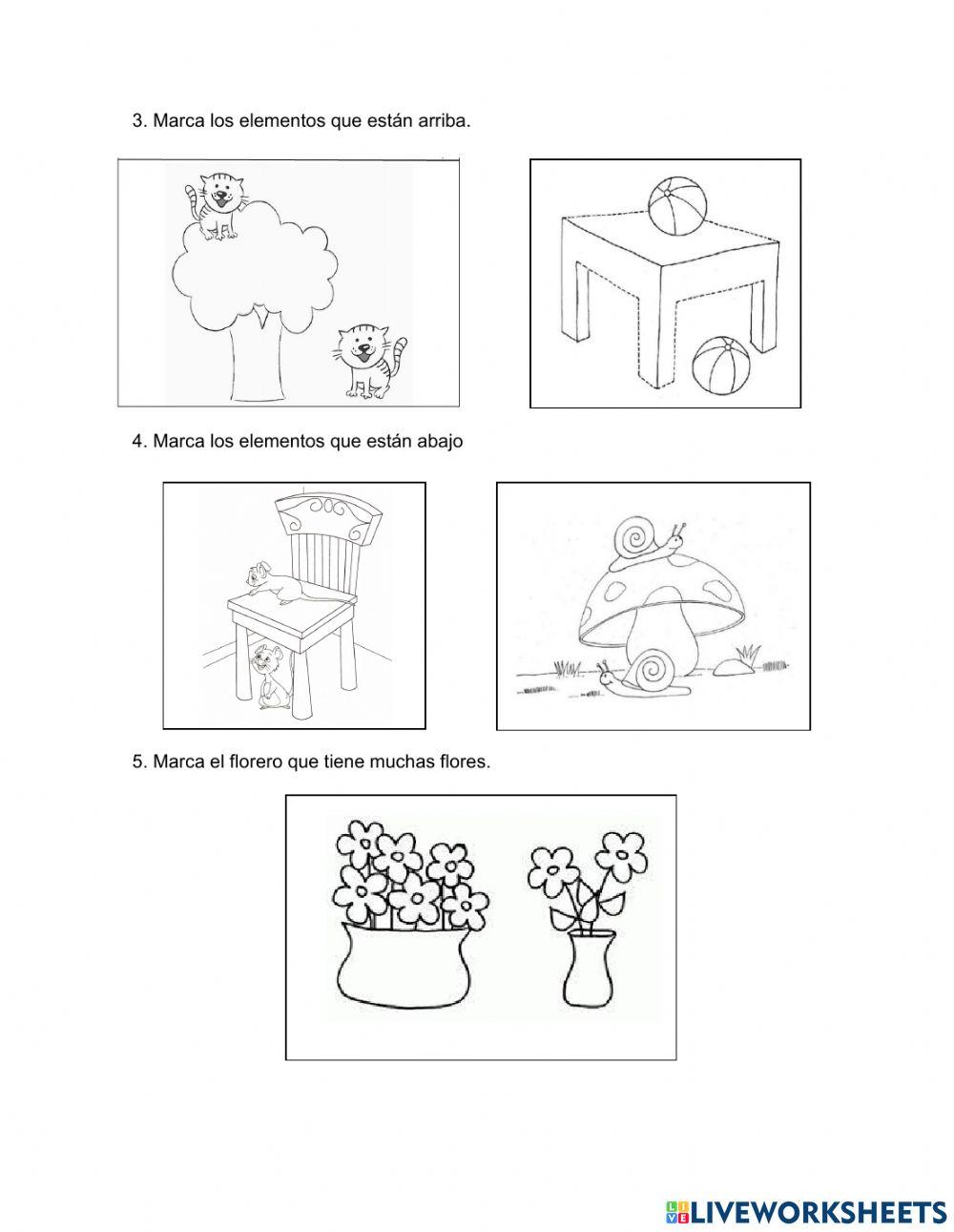 3. Marca los elementos que están arriba.

4. Marca los elementos que están abajo

5. Marca el florero que tiene muchas flores.

LIVEWORKSHEETS