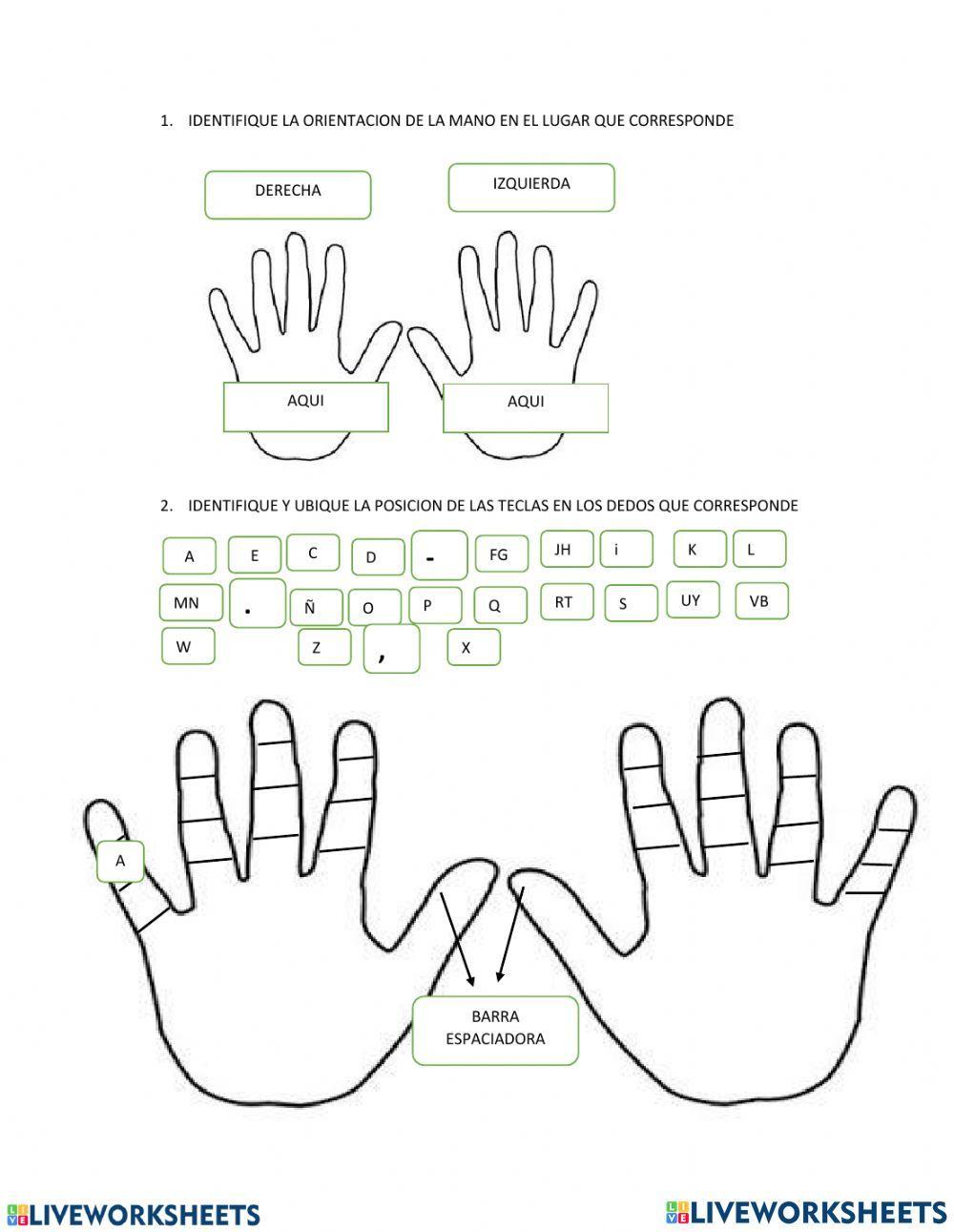 1. IDENTIFIQUE LA ORIENTACION DE LA MANO EN EL LUGAR QUE CORRESPONDE

DERECHA

IZQUIERDA

AQUI

AQUI

2. IDENTIFIQUE Y UBIQUE LA POSICION DE LAS TECLAS EN LOS DEDOS QUE CORRESPONDE

A E C D - FG JH i K L

MN . Ñ O P Q RT S UY VB

W Z , X

A

BARRA ESPACIADORA

LIVEWORKSHEETS

LIVEWORKSHEETS