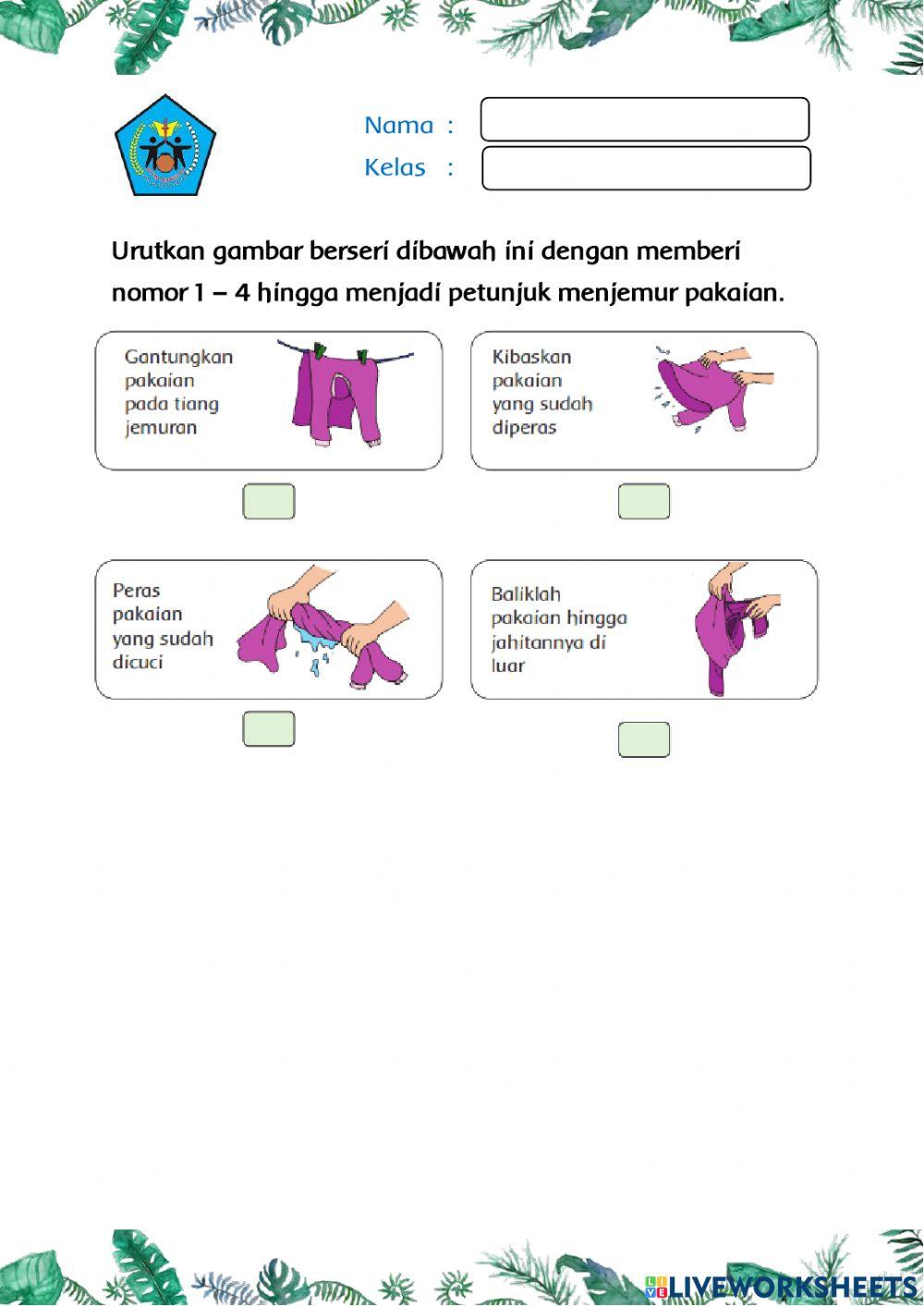 Nama :
Kelas :

Urutkan gambar berseri dibawah ini dengan memberi nomor 1 – 4 hingga menjadi petunjuk menjemur pakaian.

Gantungkan pakaian pada tiang jemuran

Kibaskan pakaian yang sudah diperas

Peras pakaian yang sudah dicuci

Baliklah pakaian hingga jahitannya di luar

LIVEWORKSHEETS