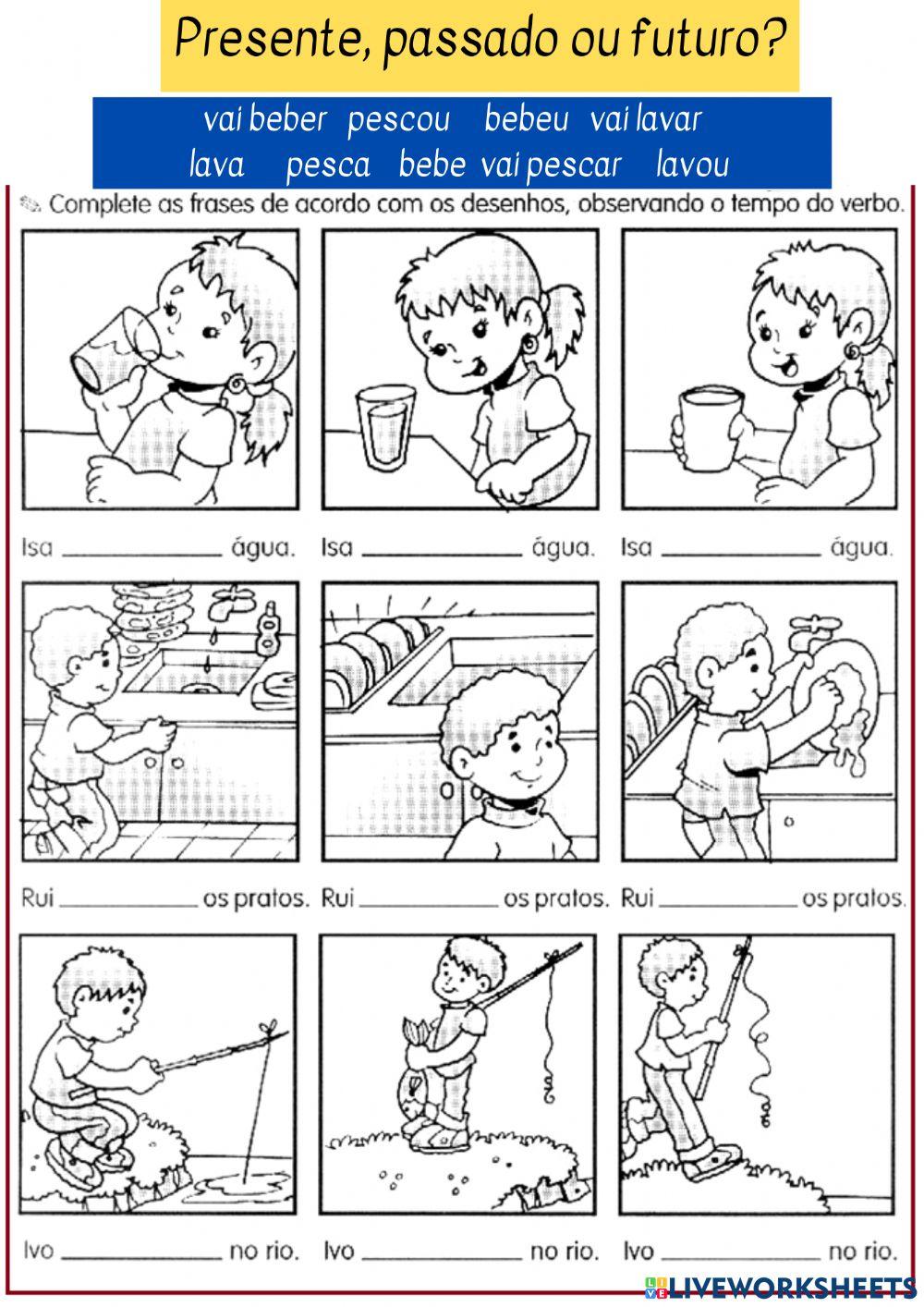 Presente, passado ou futuro?

vai beber pescou bebeu vai lavar
lava pesca bebe vai pescar lavou

Complete as frases de acordo com os desenhos, observando o tempo do verbo.

Isa ____________ água. Isa ____________ água. Isa ____________ água.

Rui ____________ os pratos. Rui ____________ os pratos. Rui ____________ os pratos.

Ivo ____________ no rio. Ivo ____________ no rio. Ivo ____________ no rio.

LIVEWORKSHEETS