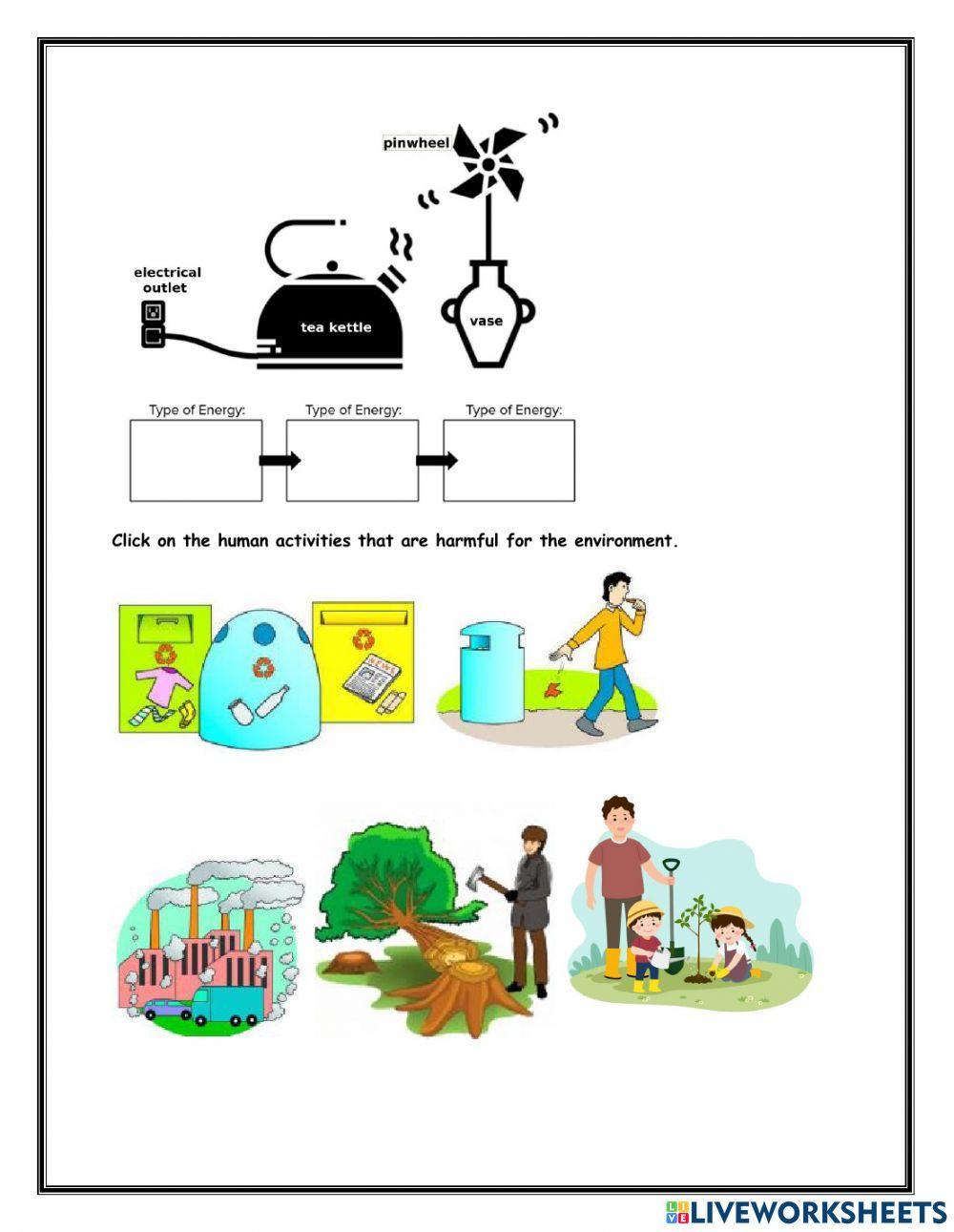 pinwheel

electrical outlet

tea kettle

vase

Type of Energy:

Type of Energy:

Type of Energy:

Click on the human activities that are harmful for the environment.

NEWS

LIVEWORKSHEETS