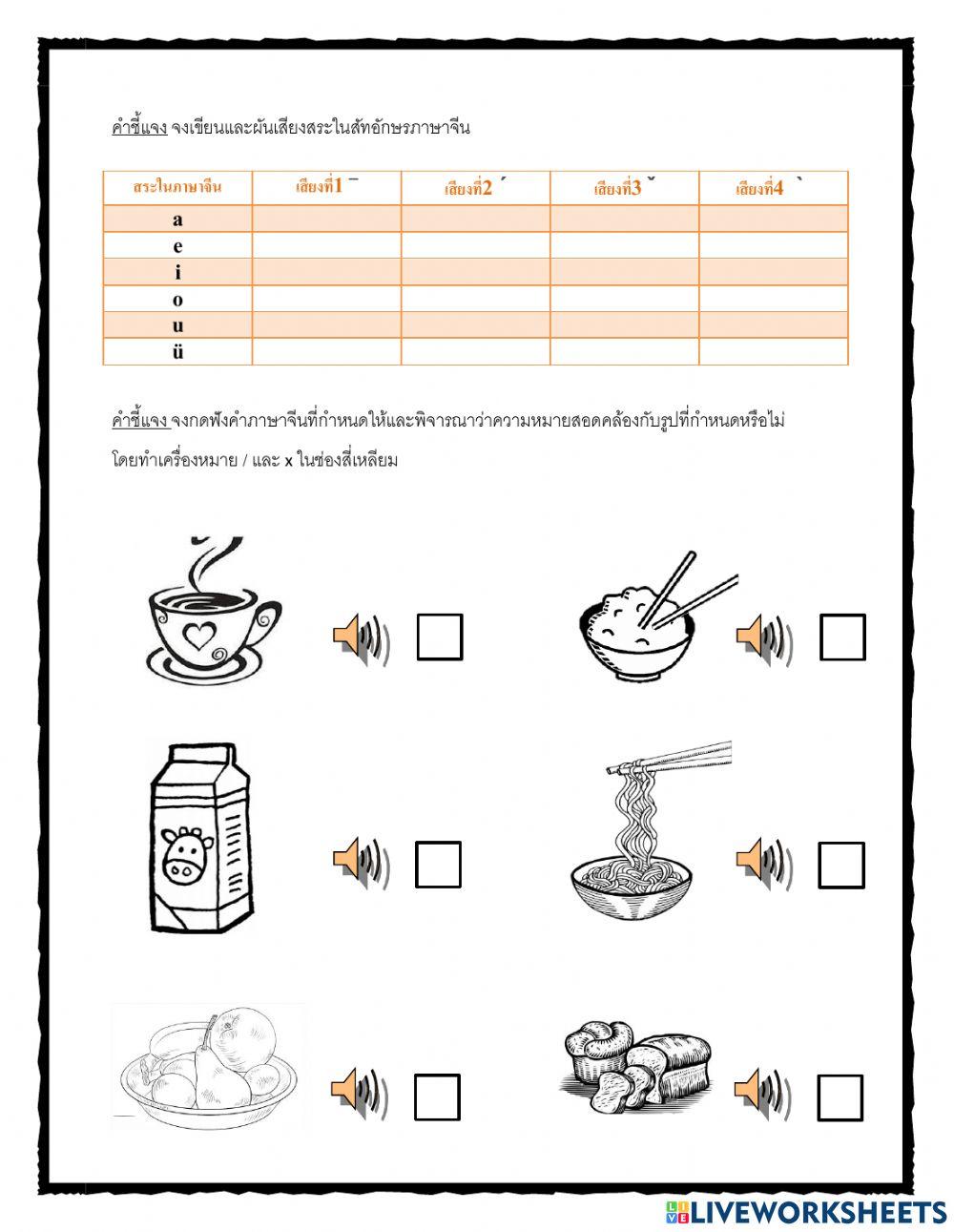 คำชี้แจง จงเขียนและผันเสียงสระในสัทอักษรภาษาจีน

| สระในภาษาจีน | เสียงที่1 ¯ | เสียงที่2 ´ | เสียงที่3 ˇ | เสียงที่4 ` |
|---|---|---|---|---|
| a | | | | |
| e | | | | |
| i | | | | |
| o | | | | |
| u | | | | |
| ü | | | | |

คำชี้แจง จงกดฟังคำภาษาจีนที่กำหนดให้และพิจารณาว่าความหมายสอดคล้องกับรูปที่กำหนดหรือไม่ โดยทำเครื่องหมาย / และ x ในช่องสี่เหลียม

LIVEWORKSHEETS