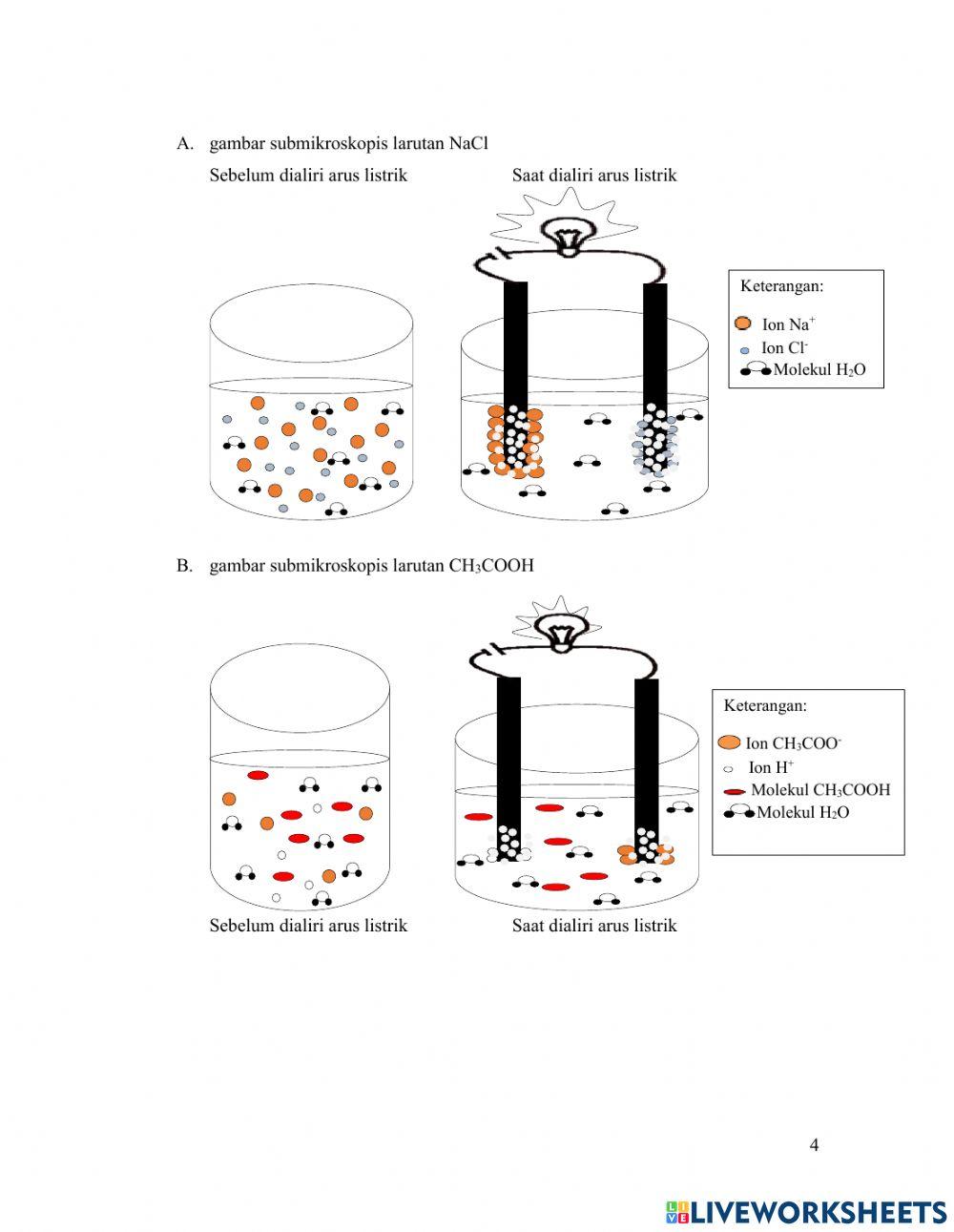 A. gambar submikroskopis larutan NaCl

Sebelum dialiri arus listrik

Saat dialiri arus listrik

Keterangan:

Ion $Na^+$

Ion $Cl^-$

Molekul $H_2O$

B. gambar submikroskopis larutan $CH_3COOH$

Keterangan:

Ion $CH_3COO^-$

Ion $H^+$

Molekul $CH_3COOH$

Molekul $H_2O$

Sebelum dialiri arus listrik

Saat dialiri arus listrik

4

LIVEWORKSHEETS