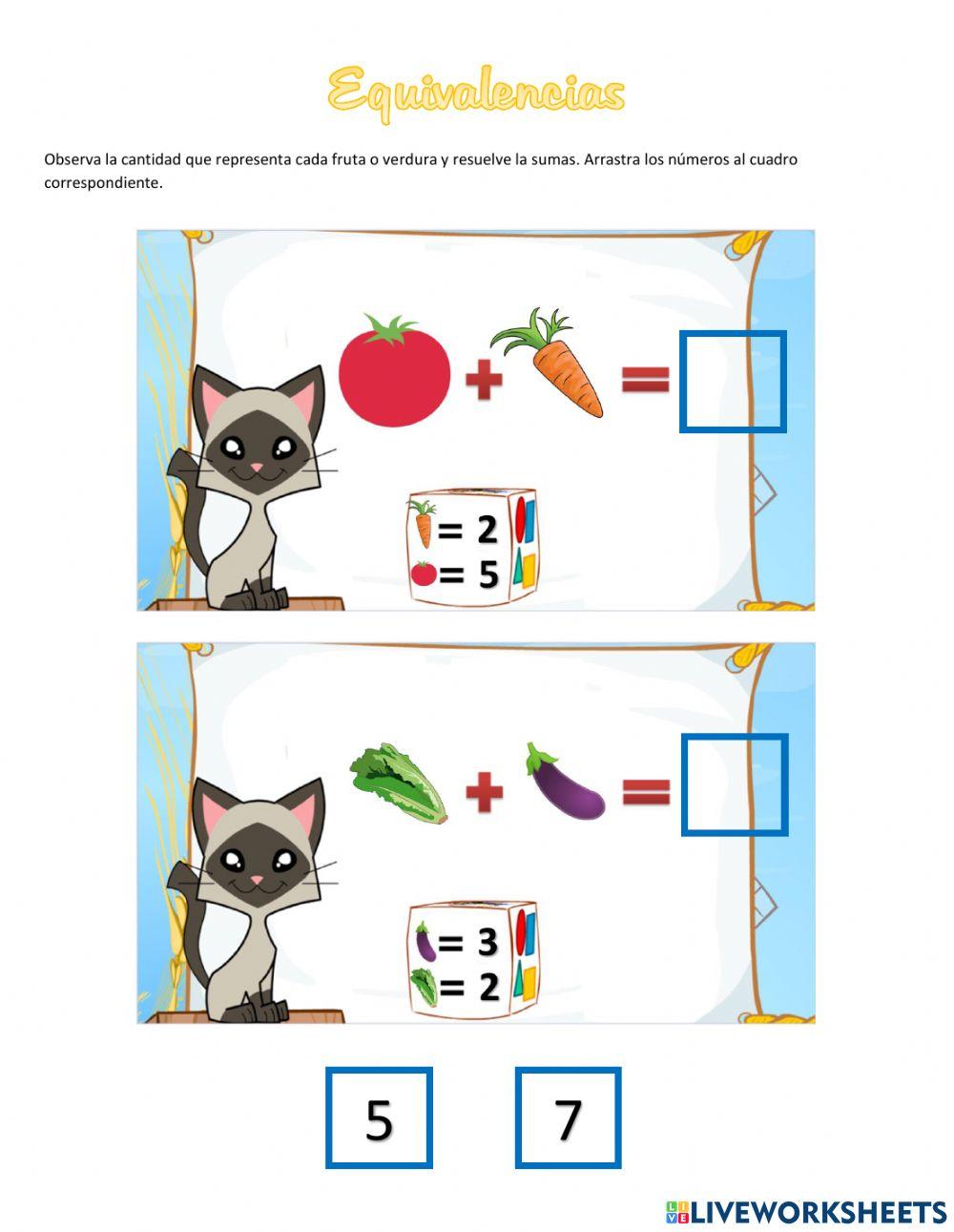 Equivalencias

Observa la cantidad que representa cada fruta o verdura y resuelve la sumas. Arrastra los números al cuadro correspondiente.

+ =

= 2
= 5

+ =

= 3
= 2

5 7

LIVEWORKSHEETS