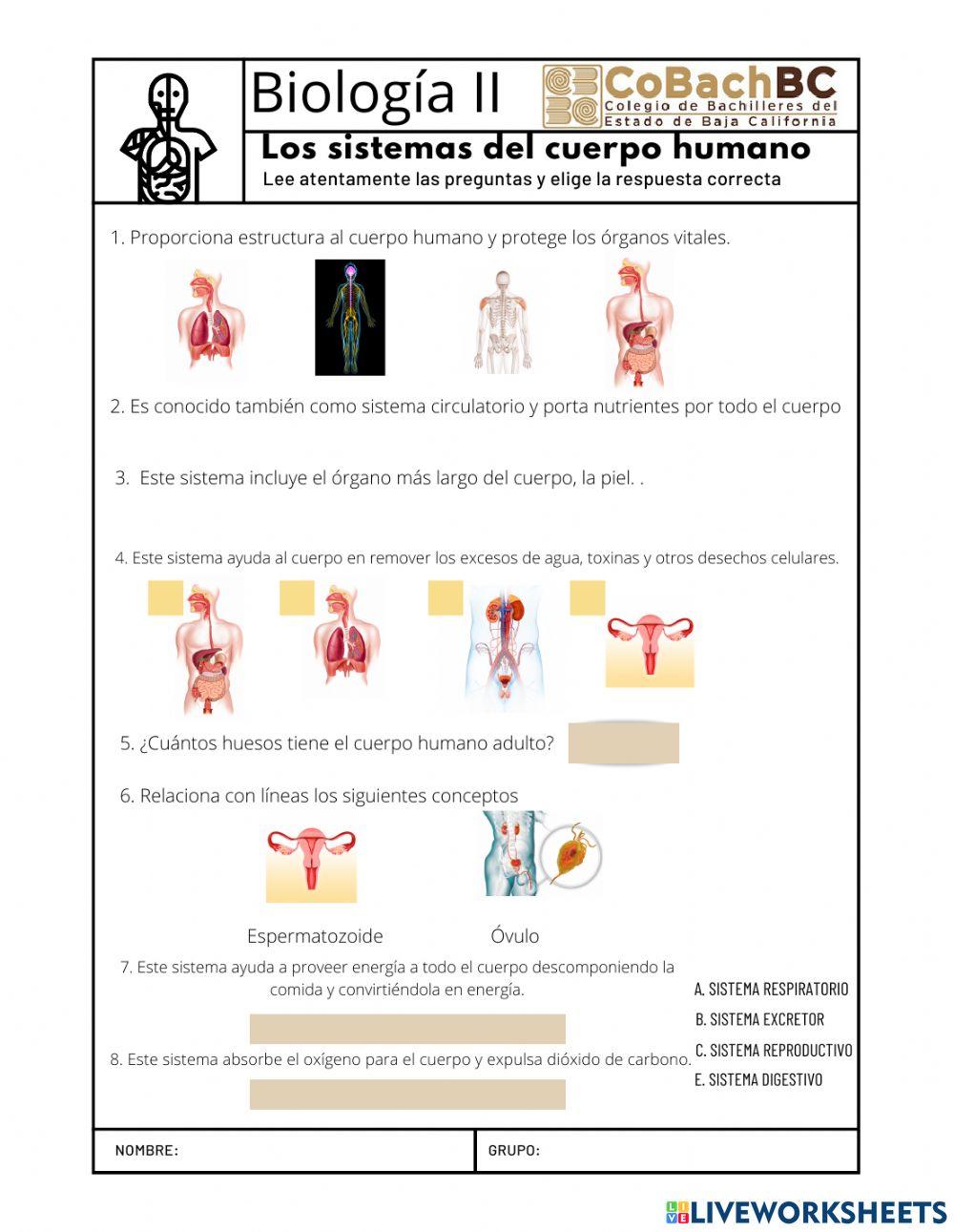 Biología II

CoBachBC
Colegio de Bachilleres del Estado de Baja California

Los sistemas del cuerpo humano
Lee atentamente las preguntas y elige la respuesta correcta

1. Proporciona estructura al cuerpo humano y protege los órganos vitales.

2. Es conocido también como sistema circulatorio y porta nutrientes por todo el cuerpo

3. Este sistema incluye el órgano más largo del cuerpo, la piel. .

4. Este sistema ayuda al cuerpo en remover los excesos de agua, toxinas y otros desechos celulares.

5. ¿Cuántos huesos tiene el cuerpo humano adulto?

6. Relaciona con líneas los siguientes conceptos

Espermatozoide Óvulo

7. Este sistema ayuda a proveer energía a todo el cuerpo descomponiendo la comida y convirtiéndola en energía.

8. Este sistema absorbe el oxígeno para el cuerpo y expulsa dióxido de carbono.

A. SISTEMA RESPIRATORIO
B. SISTEMA EXCRETOR
C. SISTEMA REPRODUCTIVO
E. SISTEMA DIGESTIVO

NOMBRE:
GRUPO:

LIVEWORKSHEETS