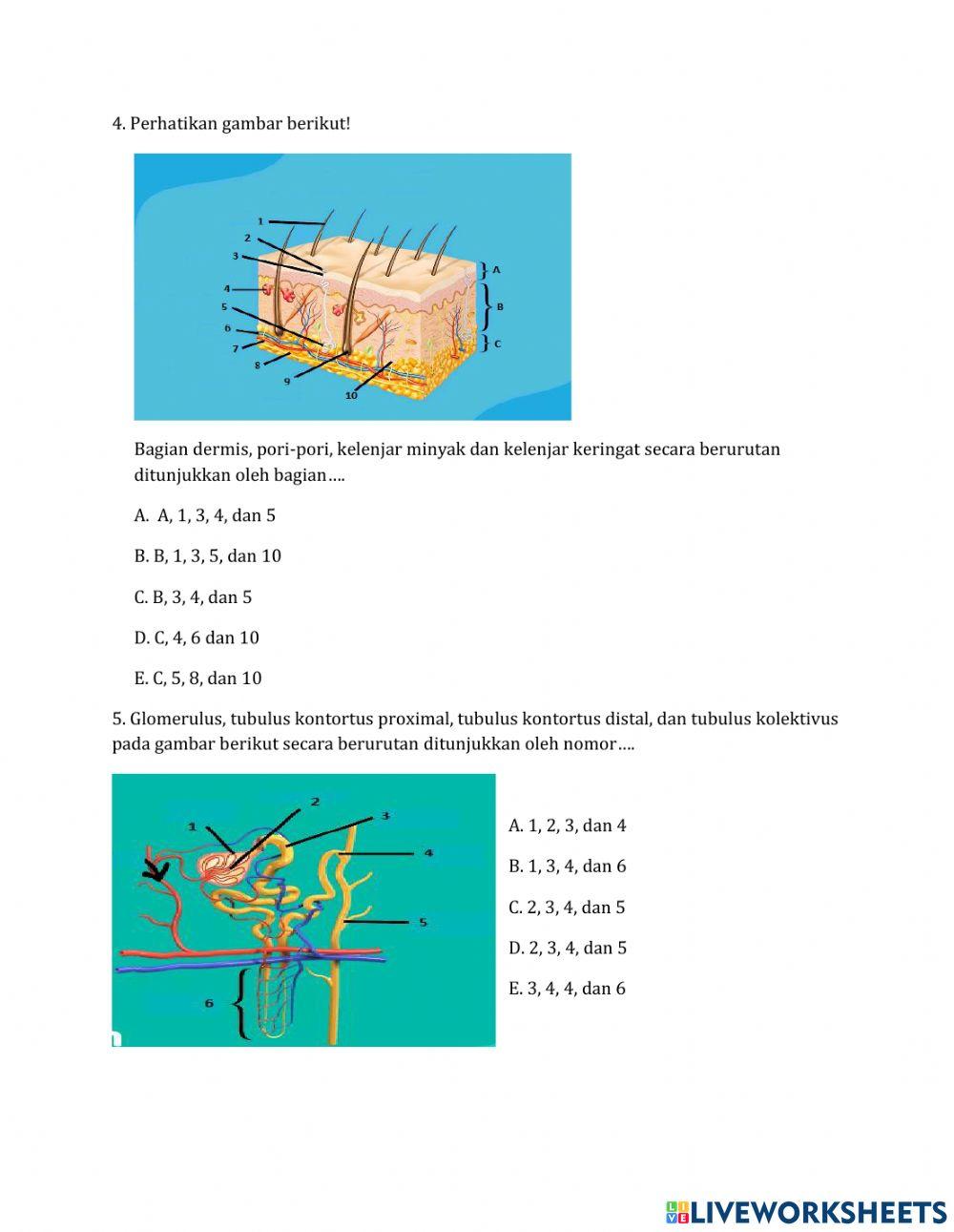 4. Perhatikan gambar berikut!

1
2
3
4
5
6
7
8
9
10
A
B
C

Bagian dermis, pori-pori, kelenjar minyak dan kelenjar keringat secara berurutan ditunjukkan oleh bagian….

A. A, 1, 3, 4, dan 5

B. B, 1, 3, 5, dan 10

C. B, 3, 4, dan 5

D. C, 4, 6 dan 10

E. C, 5, 8, dan 10

5. Glomerulus, tubulus kontortus proximal, tubulus kontortus distal, dan tubulus kolektivus pada gambar berikut secara berurutan ditunjukkan oleh nomor….

1
2
3
4
5
6

A. 1, 2, 3, dan 4

B. 1, 3, 4, dan 6

C. 2, 3, 4, dan 5

D. 2, 3, 4, dan 5

E. 3, 4, 4, dan 6

LIVEWORKSHEETS