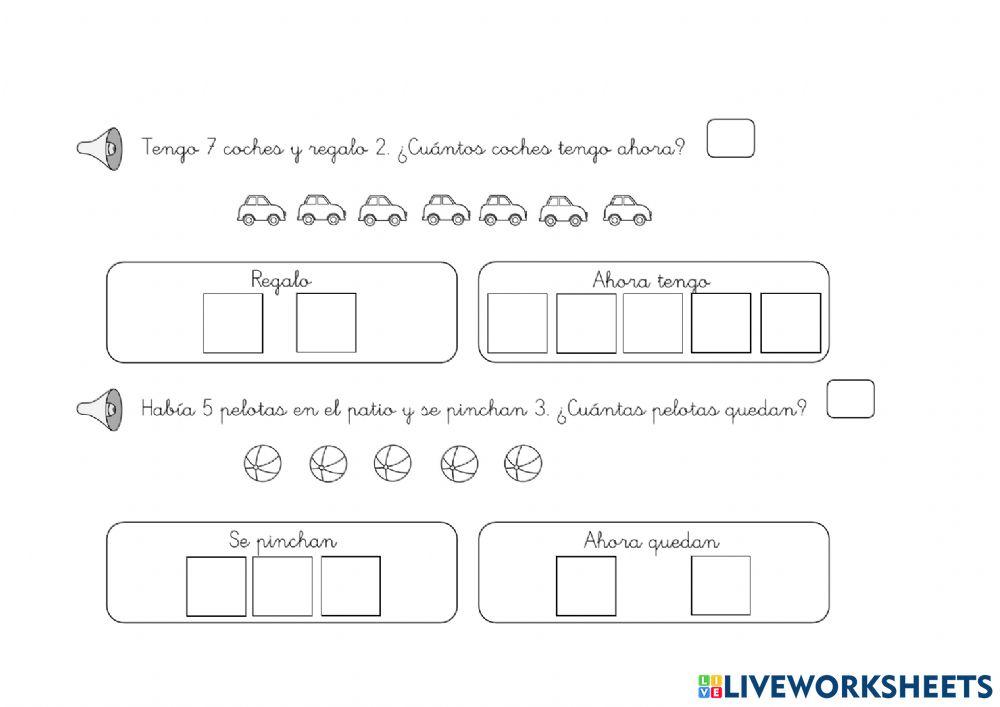 Tengo 7 coches y regalo 2. ¿Cuántos coches tengo ahora?

Regalo

Ahora tengo

Había 5 pelotas en el patio y se pinchan 3. ¿Cuántas pelotas quedan?

Se pinchan

Ahora quedan

LIVEWORKSHEETS