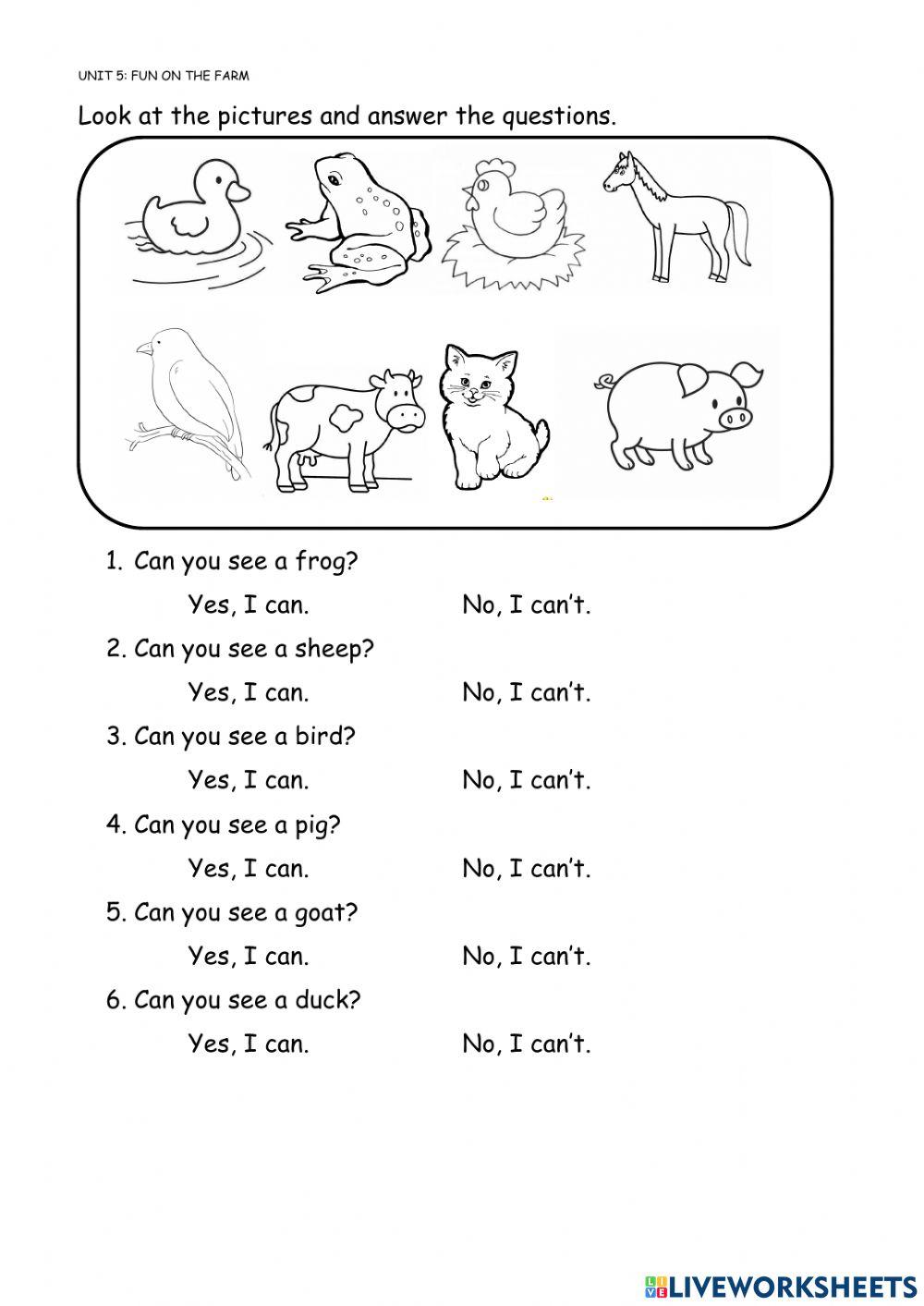 UNIT 5: FUN ON THE FARM

Look at the pictures and answer the questions.

1. Can you see a frog?

Yes, I can. No, I can't.

2. Can you see a sheep?

Yes, I can. No, I can't.

3. Can you see a bird?

Yes, I can. No, I can't.

4. Can you see a pig?

Yes, I can. No, I can't.

5. Can you see a goat?

Yes, I can. No, I can't.

6. Can you see a duck?

Yes, I can. No, I can't.

LIVEWORKSHEETS