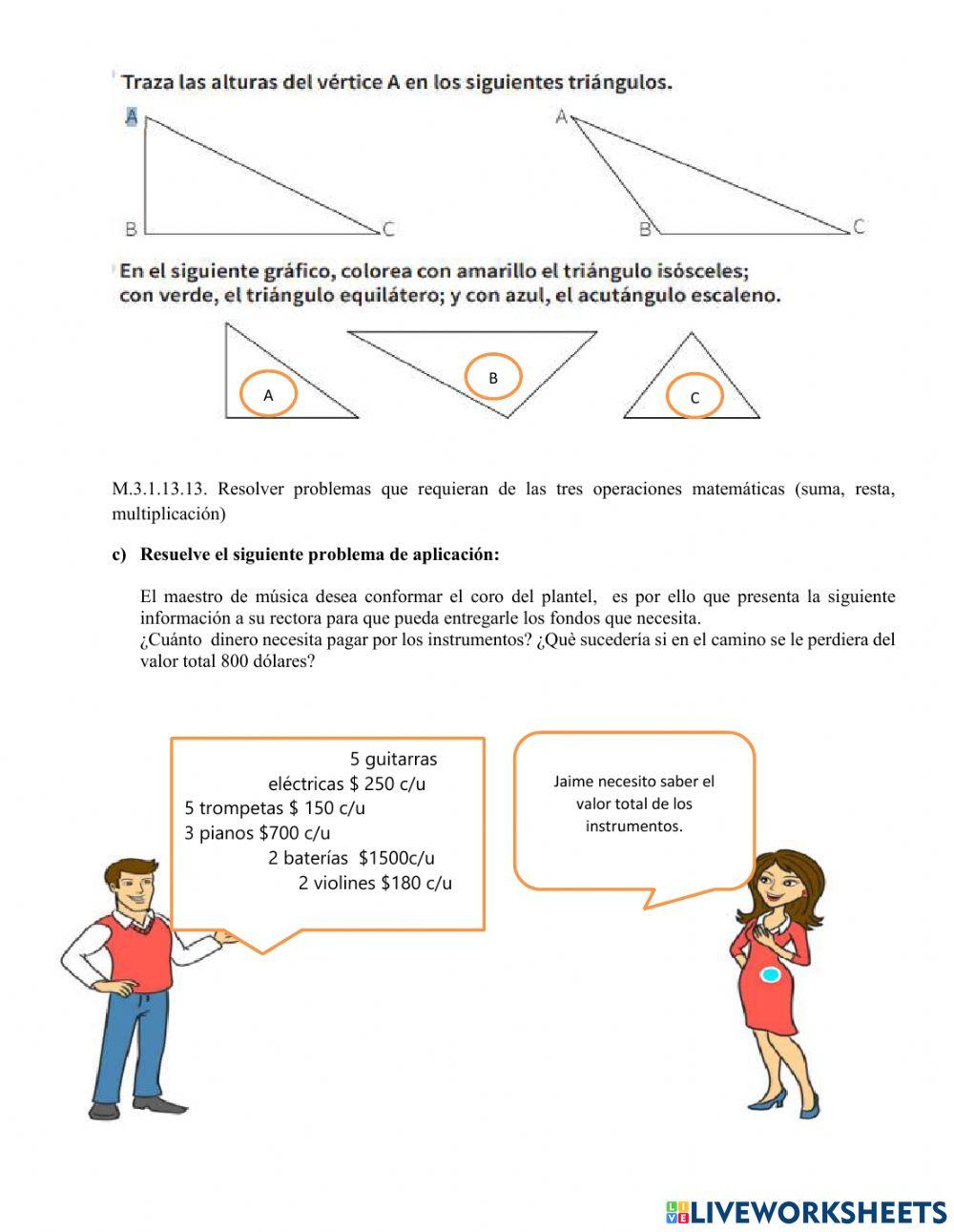 Traza las alturas del vértice A en los siguientes triángulos.

A

B

C

A

B

C

En el siguiente gráfico, colorea con amarillo el triángulo isósceles; con verde, el triángulo equilátero; y con azul, el acutángulo escaleno.

A

B

C

M.3.1.13.13. Resolver problemas que requieran de las tres operaciones matemáticas (suma, resta, multiplicación)

c) Resuelve el siguiente problema de aplicación:

El maestro de música desea conformar el coro del plantel, es por ello que presenta la siguiente información a su rectora para que pueda entregarle los fondos que necesita.
¿Cuánto dinero necesita pagar por los instrumentos? ¿Què sucedería si en el camino se le perdiera del valor total 800 dólares?

5 guitarras eléctricas $ 250 c/u
5 trompetas $ 150 c/u
3 pianos $700 c/u
2 baterías $1500c/u
2 violines $180 c/u

Jaime necesito saber el valor total de los instrumentos.

LIVEWORKSHEETS