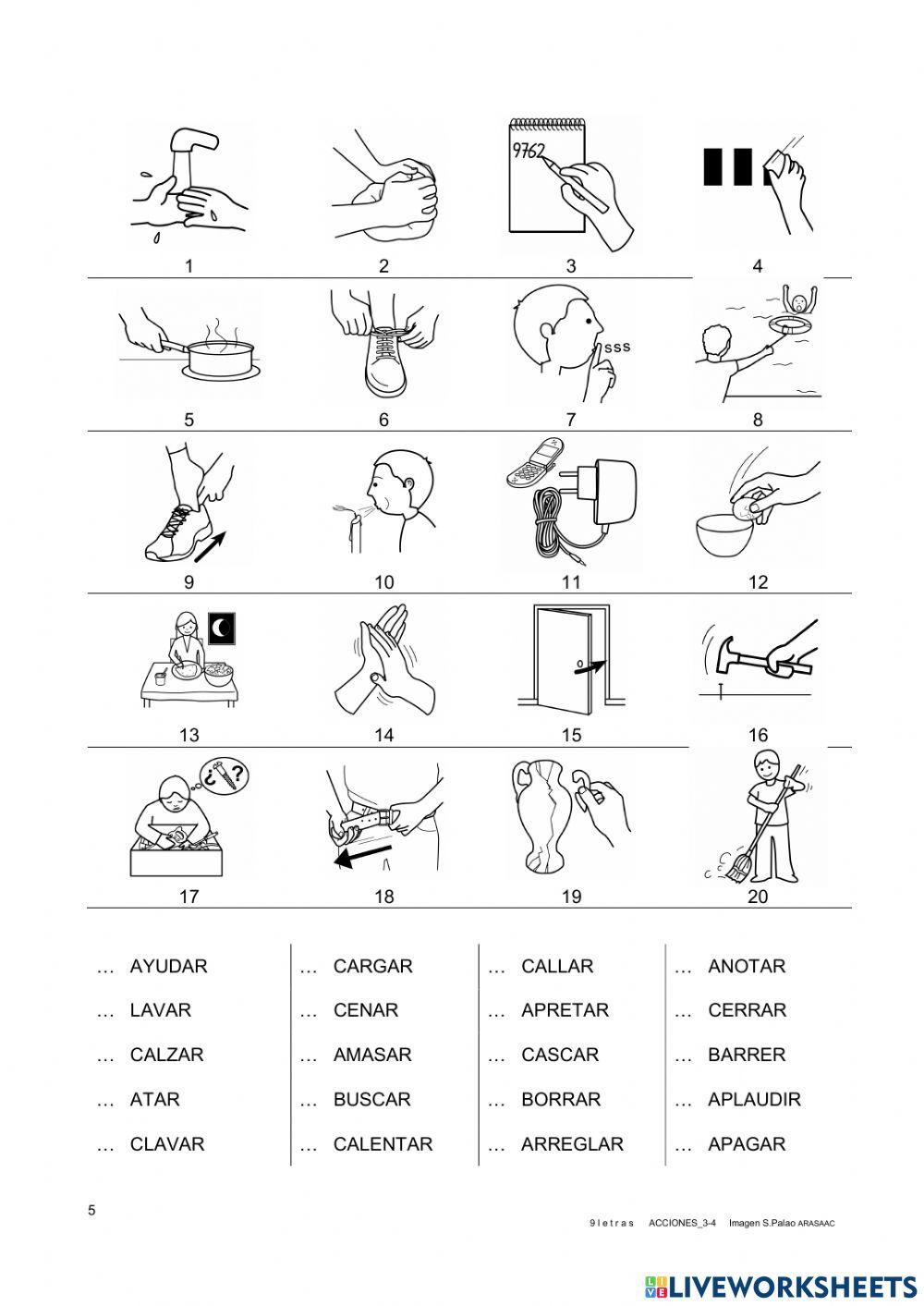 9762

1 2 3 4

sss

5 6 7 8

9 10 11 12

13 14 15 16

¿ ?

17 18 19 20

… AYUDAR
… LAVAR
… CALZAR
… ATAR
… CLAVAR

… CARGAR
… CENAR
… AMASAR
… BUSCAR
… CALENTAR

… CALLAR
… APRETAR
… CASCAR
… BORRAR
… ARREGLAR

… ANOTAR
… CERRAR
… BARRER
… APLAUDIR
… APAGAR

5

9 l e t r a s ACCIONES_3-4 Imagen S.Palao ARASAAC

LIVEWORKSHEETS