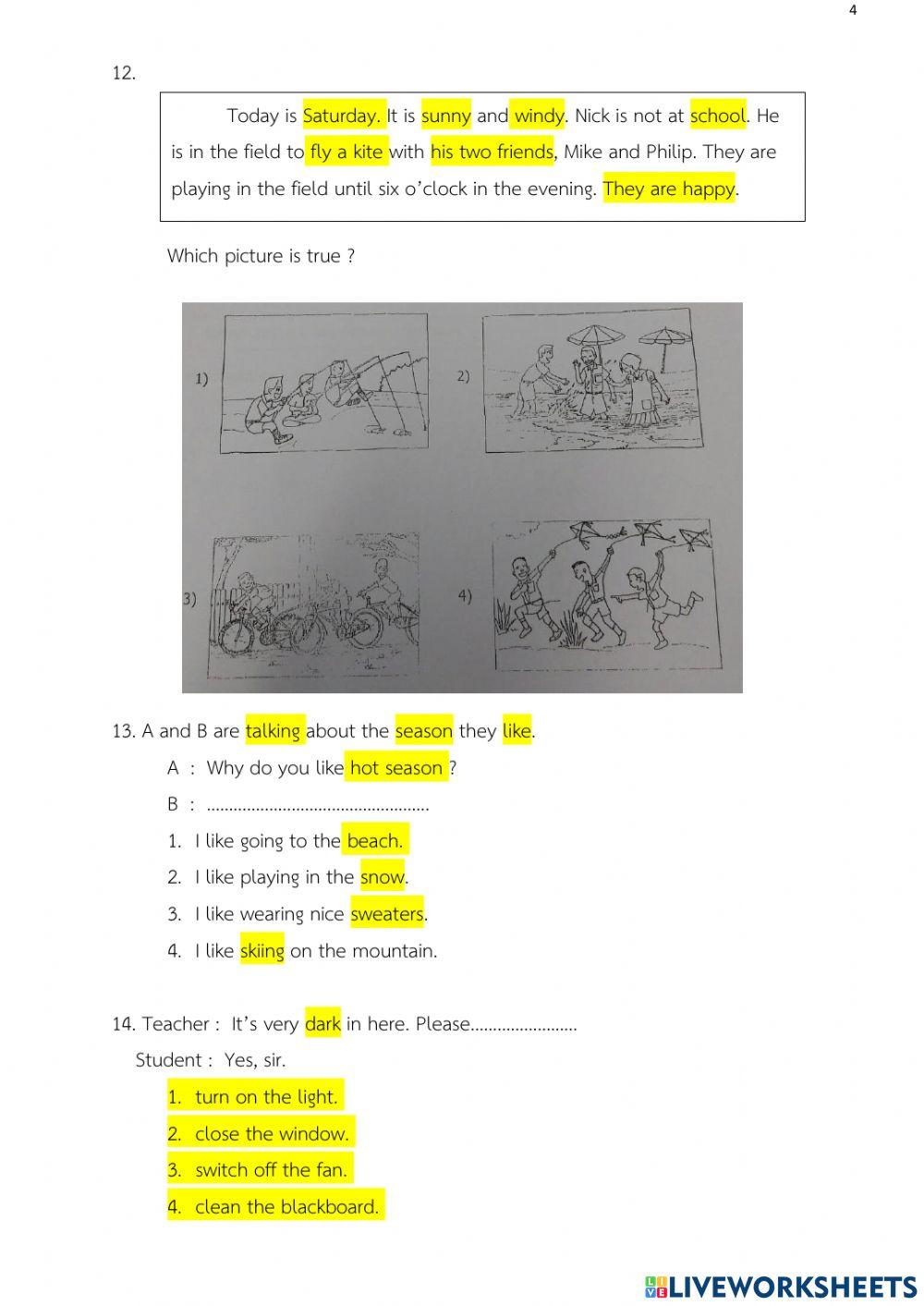 4

12.

Today is Saturday. It is sunny and windy. Nick is not at school. He is in the field to fly a kite with his two friends, Mike and Philip. They are playing in the field until six o'clock in the evening. They are happy.

Which picture is true ?

1)

2)

3)

4)

13. A and B are talking about the season they like.

A : Why do you like hot season ?

B : ................................................

1. I like going to the beach.
2. I like playing in the snow.
3. I like wearing nice sweaters.
4. I like skiing on the mountain.

14. Teacher : It's very dark in here. Please.......................

Student : Yes, sir.

1. turn on the light.
2. close the window.
3. switch off the fan.
4. clean the blackboard.

LIVEWORKSHEETS