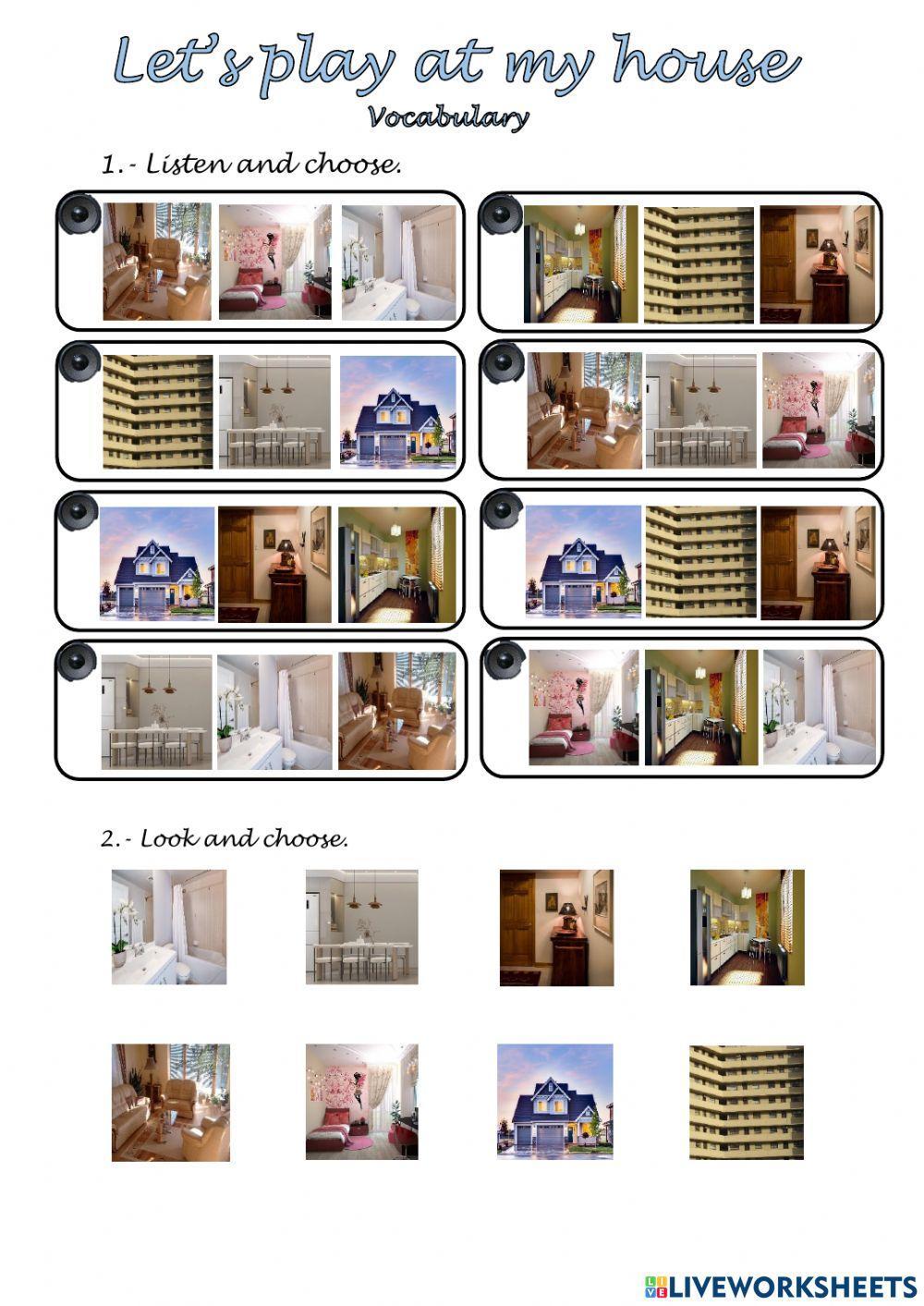 Let's play at my house
Vocabulary

1.- Listen and choose.

2.- Look and choose.

LIVEWORKSHEETS