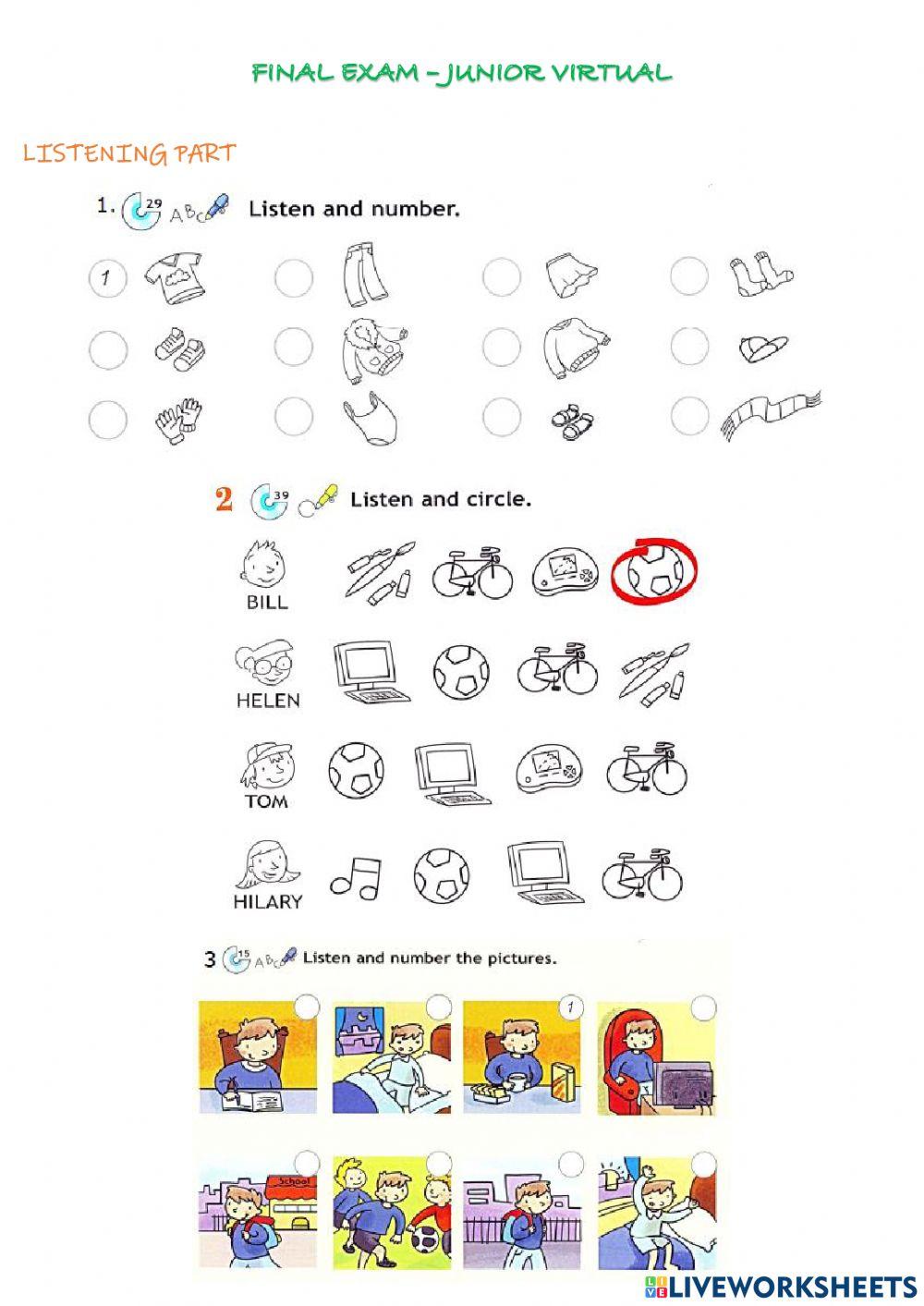 FINAL EXAM – JUNIOR VIRTUAL

LISTENING PART

1. 29 ABC Listen and number.

1

2 39 Listen and circle.

BILL

HELEN

TOM

HILARY

3 15 ABC Listen and number the pictures.

1

School

LIVEWORKSHEETS