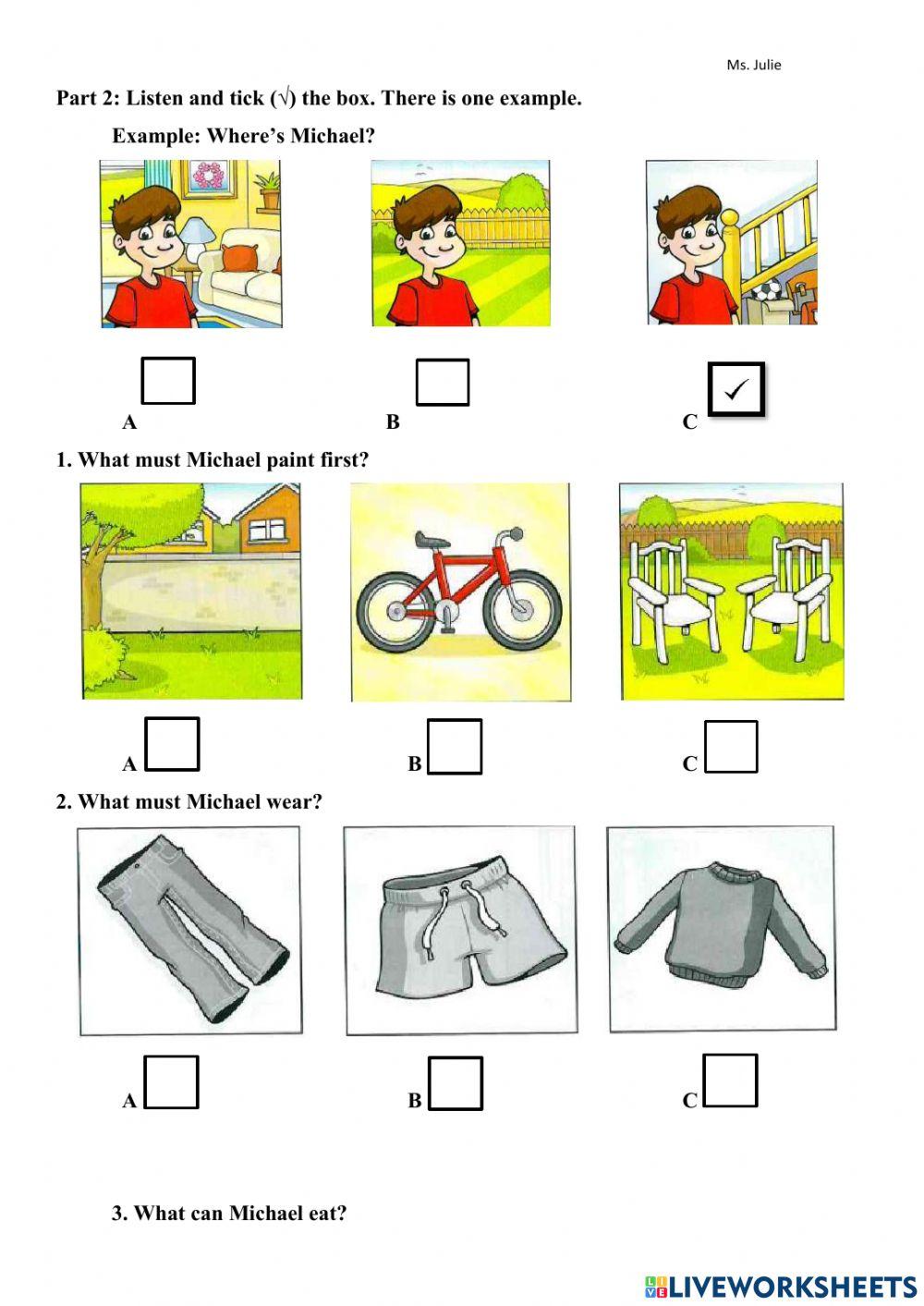 Ms. Julie

Part 2: Listen and tick (√) the box. There is one example.

Example: Where's Michael?

A B C ✓

1. What must Michael paint first?

A B C

2. What must Michael wear?

A B C

3. What can Michael eat?

LIVEWORKSHEETS