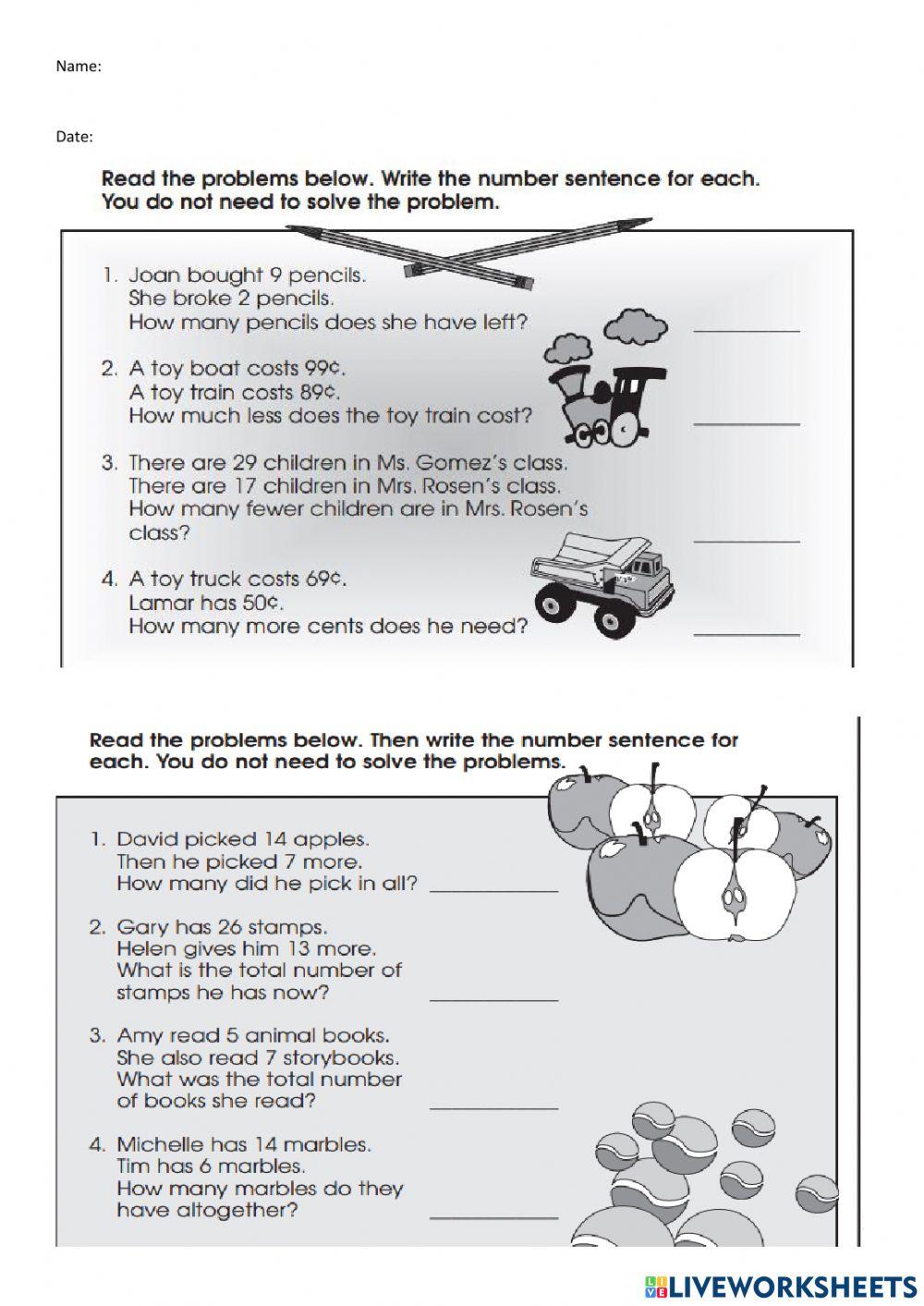 Name:

Date:

Read the problems below. Write the number sentence for each. You do not need to solve the problem.

1. Joan bought 9 pencils. She broke 2 pencils. How many pencils does she have left? ________

2. A toy boat costs 99¢. A toy train costs 89¢. How much less does the toy train cost? ________

3. There are 29 children in Ms. Gomez's class. There are 17 children in Mrs. Rosen's class. How many fewer children are in Mrs. Rosen's class? ________

4. A toy truck costs 69¢. Lamar has 50¢. How many more cents does he need? ________

Read the problems below. Then write the number sentence for each. You do not need to solve the problems.

1. David picked 14 apples. Then he picked 7 more. How many did he pick in all? ________

2. Gary has 26 stamps. Helen gives him 13 more. What is the total number of stamps he has now? ________

3. Amy read 5 animal books. She also read 7 storybooks. What was the total number of books she read? ________

4. Michelle has 14 marbles. Tim has 6 marbles. How many marbles do they have altogether? ________

LIVEWORKSHEETS