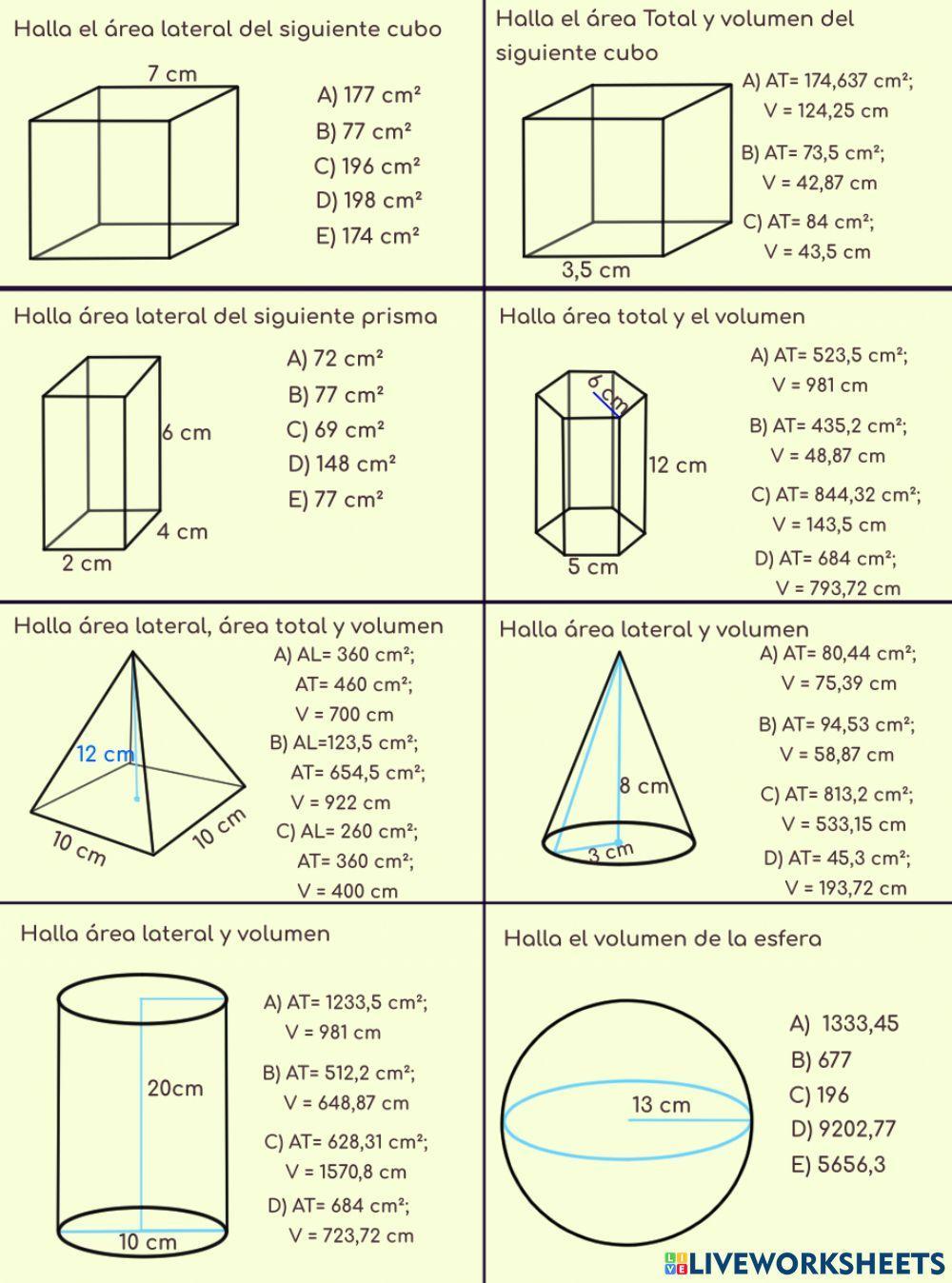 Halla el área lateral del siguiente cubo

7 cm

A) 177 cm²
B) 77 cm²
C) 196 cm²
D) 198 cm²
E) 174 cm²

Halla el área Total y volumen del siguiente cubo

3,5 cm

A) AT= 174,637 cm²; V = 124,25 cm
B) AT= 73,5 cm²; V = 42,87 cm
C) AT= 84 cm²; V = 43,5 cm

Halla área lateral del siguiente prisma

6 cm
4 cm
2 cm

A) 72 cm²
B) 77 cm²
C) 69 cm²
D) 148 cm²
E) 77 cm²

Halla área total y el volumen

6 cm
12 cm
5 cm

A) AT= 523,5 cm²; V = 981 cm
B) AT= 435,2 cm²; V = 48,87 cm
C) AT= 844,32 cm²; V = 143,5 cm
D) AT= 684 cm²; V = 793,72 cm

Halla área lateral, área total y volumen

12 cm
10 cm
10 cm

A) AL= 360 cm²; AT= 460 cm²; V = 700 cm
B) AL=123,5 cm²; AT= 654,5 cm²; V = 922 cm
C) AL= 260 cm²; AT= 360 cm²; V = 400 cm

Halla área lateral y volumen

8 cm
3 cm

A) AT= 80,44 cm²; V = 75,39 cm
B) AT= 94,53 cm²; V = 58,87 cm
C) AT= 813,2 cm²; V = 533,15 cm
D) AT= 45,3 cm²; V = 193,72 cm

Halla área lateral y volumen

20cm
10 cm

A) AT= 1233,5 cm²; V = 981 cm
B) AT= 512,2 cm²; V = 648,87 cm
C) AT= 628,31 cm²; V = 1570,8 cm
D) AT= 684 cm²; V = 723,72 cm

Halla el volumen de la esfera

13 cm

A) 1333,45
B) 677
C) 196
D) 9202,77
E) 5656,3

LIVEWORKSHEETS