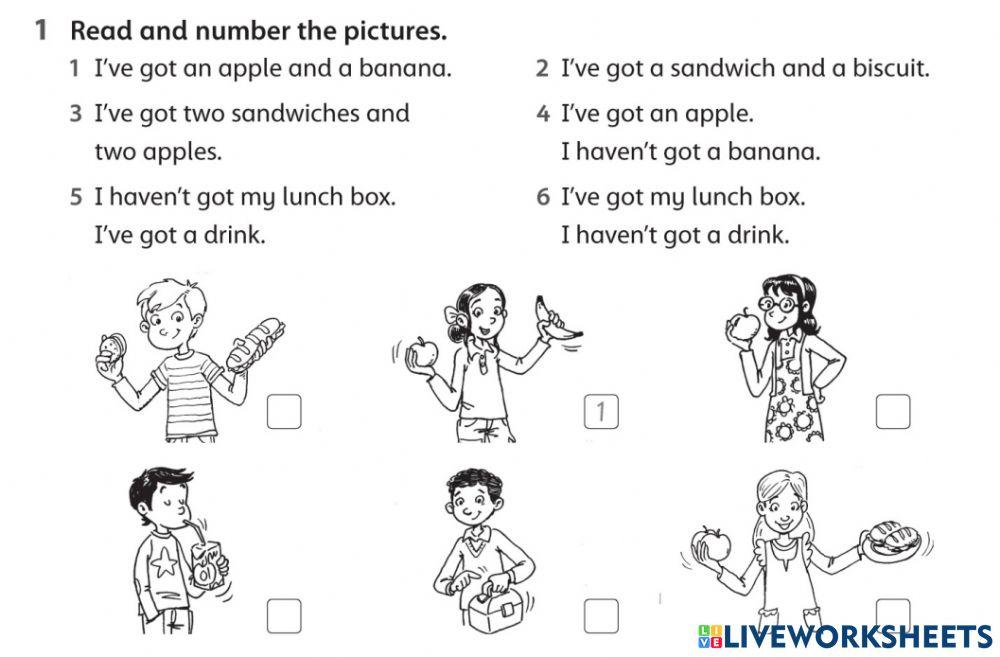 1 Read and number the pictures.

1 I've got an apple and a banana.

2 I've got a sandwich and a biscuit.

3 I've got two sandwiches and two apples.

4 I've got an apple. I haven't got a banana.

5 I haven't got my lunch box. I've got a drink.

6 I've got my lunch box. I haven't got a drink.

1

LIVEWORKSHEETS