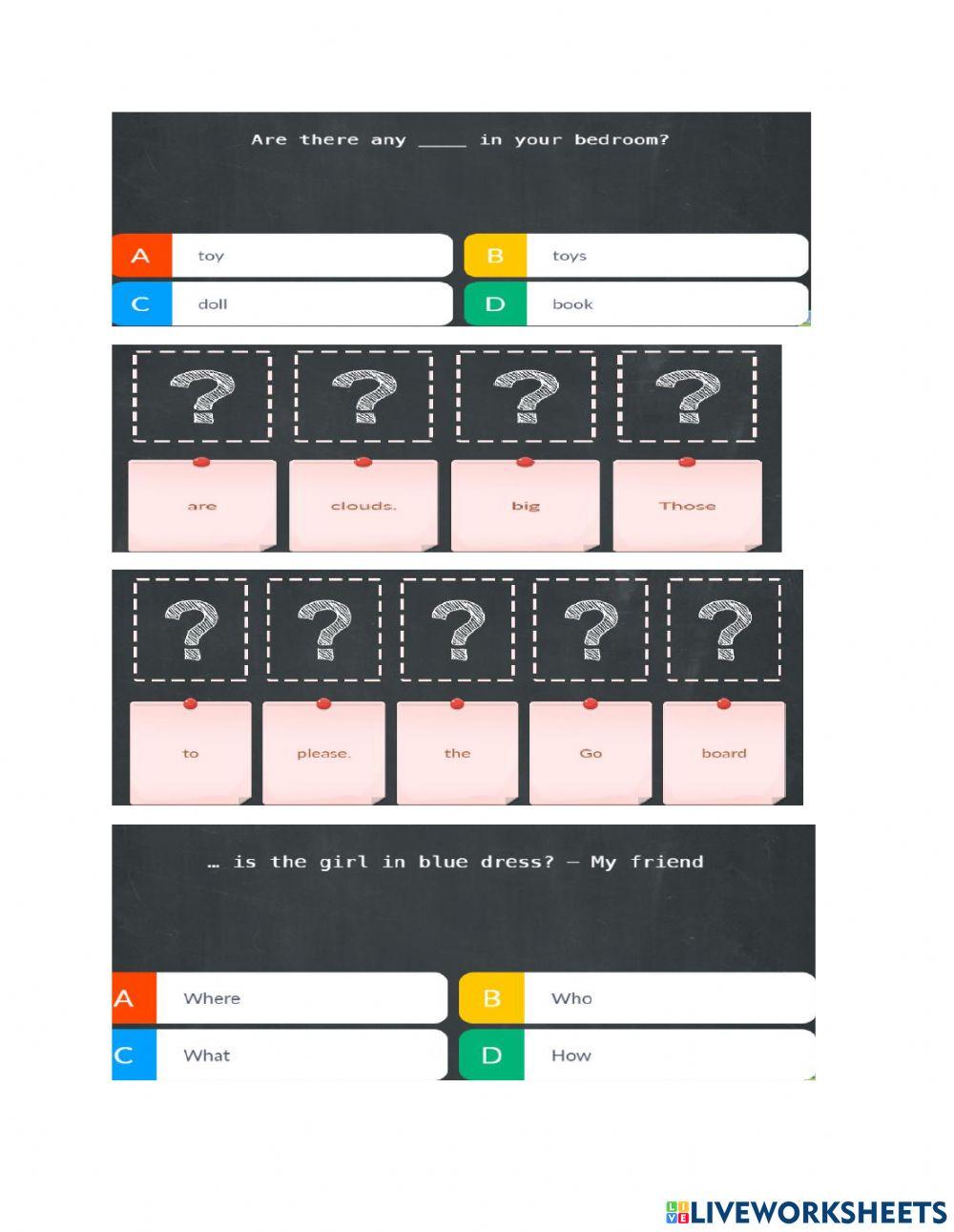 Are there any _____ in your bedroom?

A toy
B toys
C doll
D book

?
?
?
?

are
clouds.
big
Those

?
?
?
?
?

to
please.
the
Go
board

… is the girl in blue dress? – My friend

A Where
B Who
C What
D How

LIVEWORKSHEETS