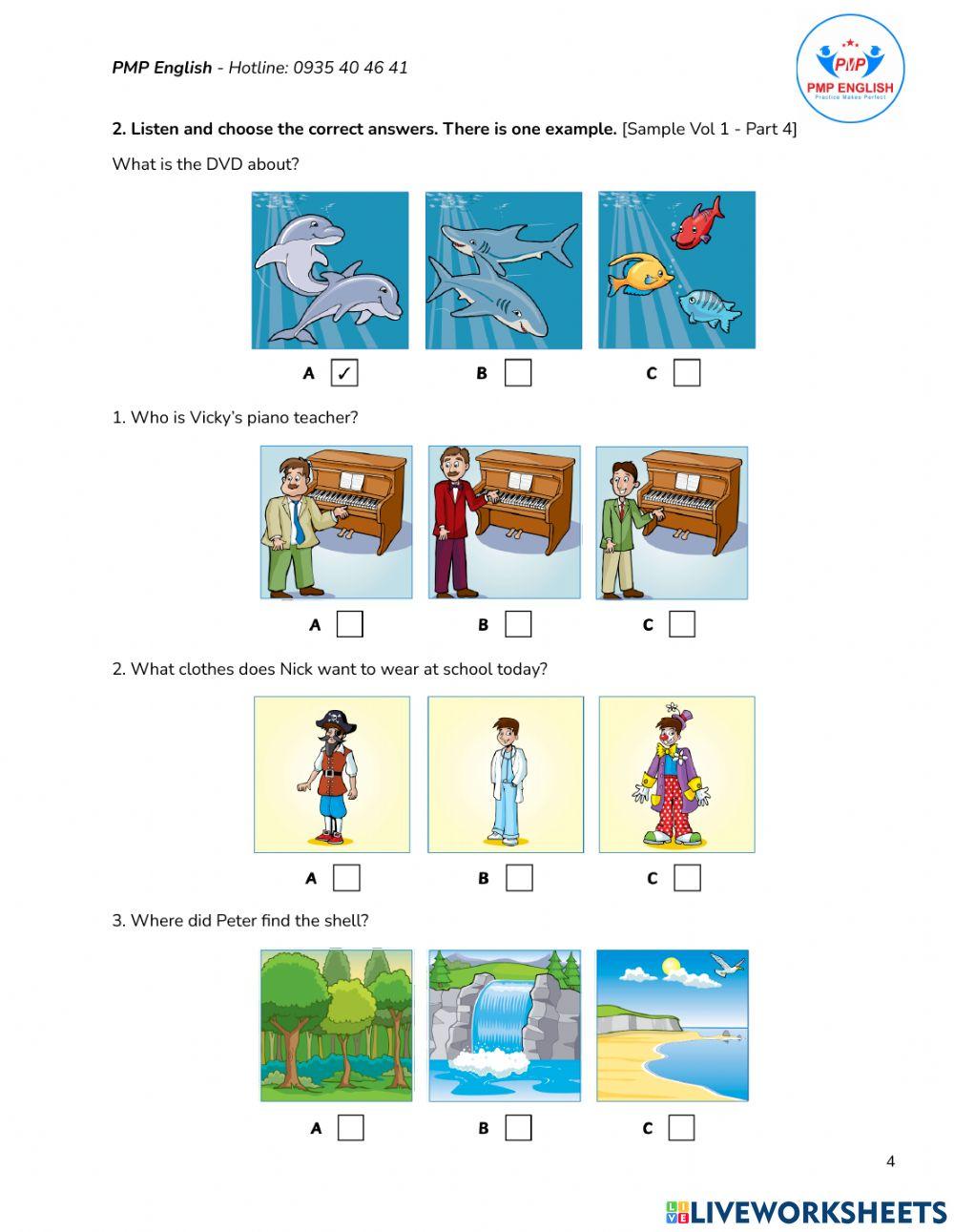 PMP English - Hotline: 0935 40 46 41

PMP
PMP ENGLISH
Practice Makes Perfect

2. Listen and choose the correct answers. There is one example. [Sample Vol 1 - Part 4]

What is the DVD about?

A ✓ B C

1. Who is Vicky's piano teacher?

A B C

2. What clothes does Nick want to wear at school today?

A B C

3. Where did Peter find the shell?

A B C

4

LIVEWORKSHEETS