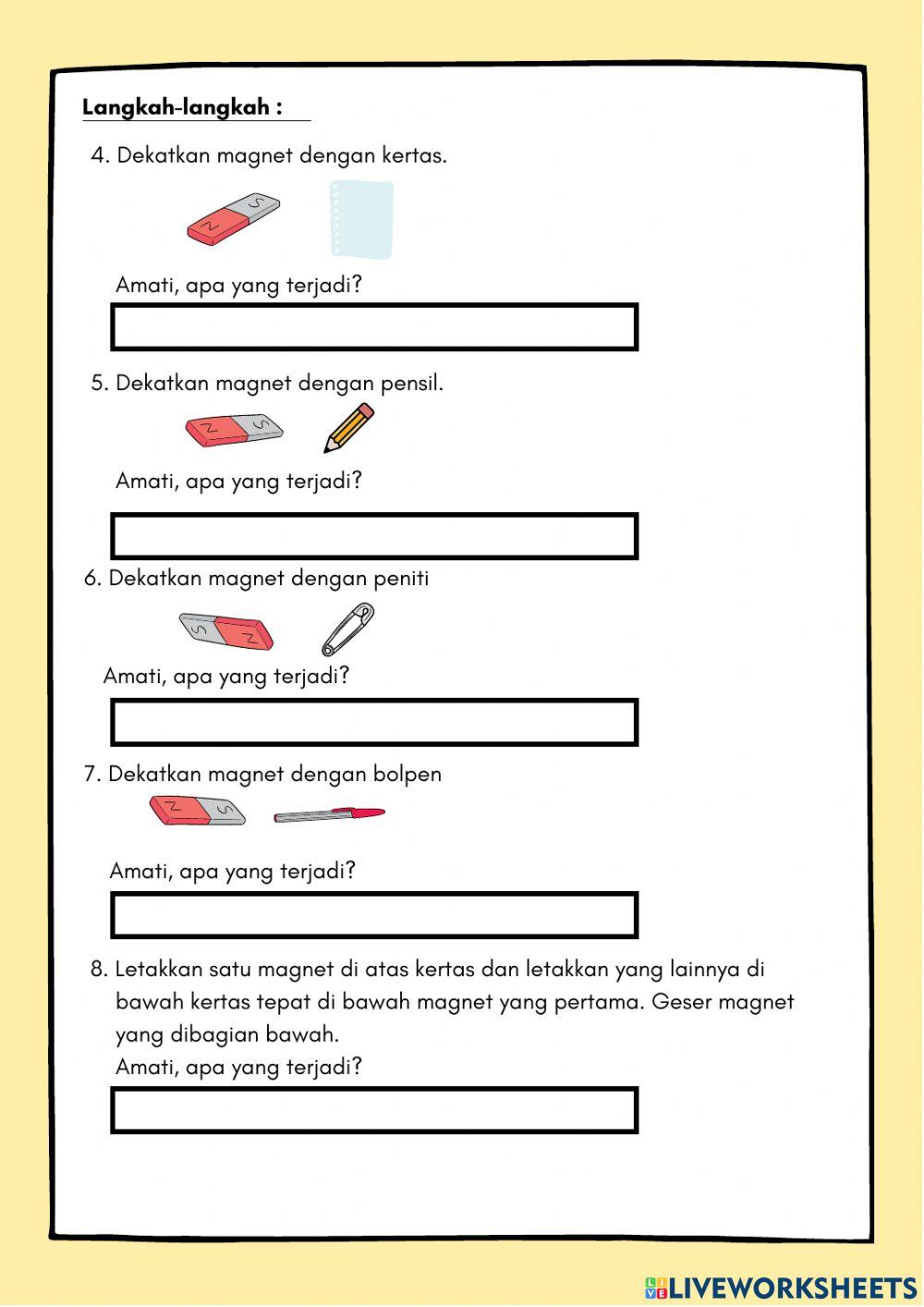 Langkah-langkah :

4. Dekatkan magnet dengan kertas.

N S

Amati, apa yang terjadi?

5. Dekatkan magnet dengan pensil.

N S

Amati, apa yang terjadi?

6. Dekatkan magnet dengan peniti

S N

Amati, apa yang terjadi?

7. Dekatkan magnet dengan bolpen

N S

Amati, apa yang terjadi?

8. Letakkan satu magnet di atas kertas dan letakkan yang lainnya di bawah kertas tepat di bawah magnet yang pertama. Geser magnet yang dibagian bawah.
Amati, apa yang terjadi?

LIVEWORKSHEETS