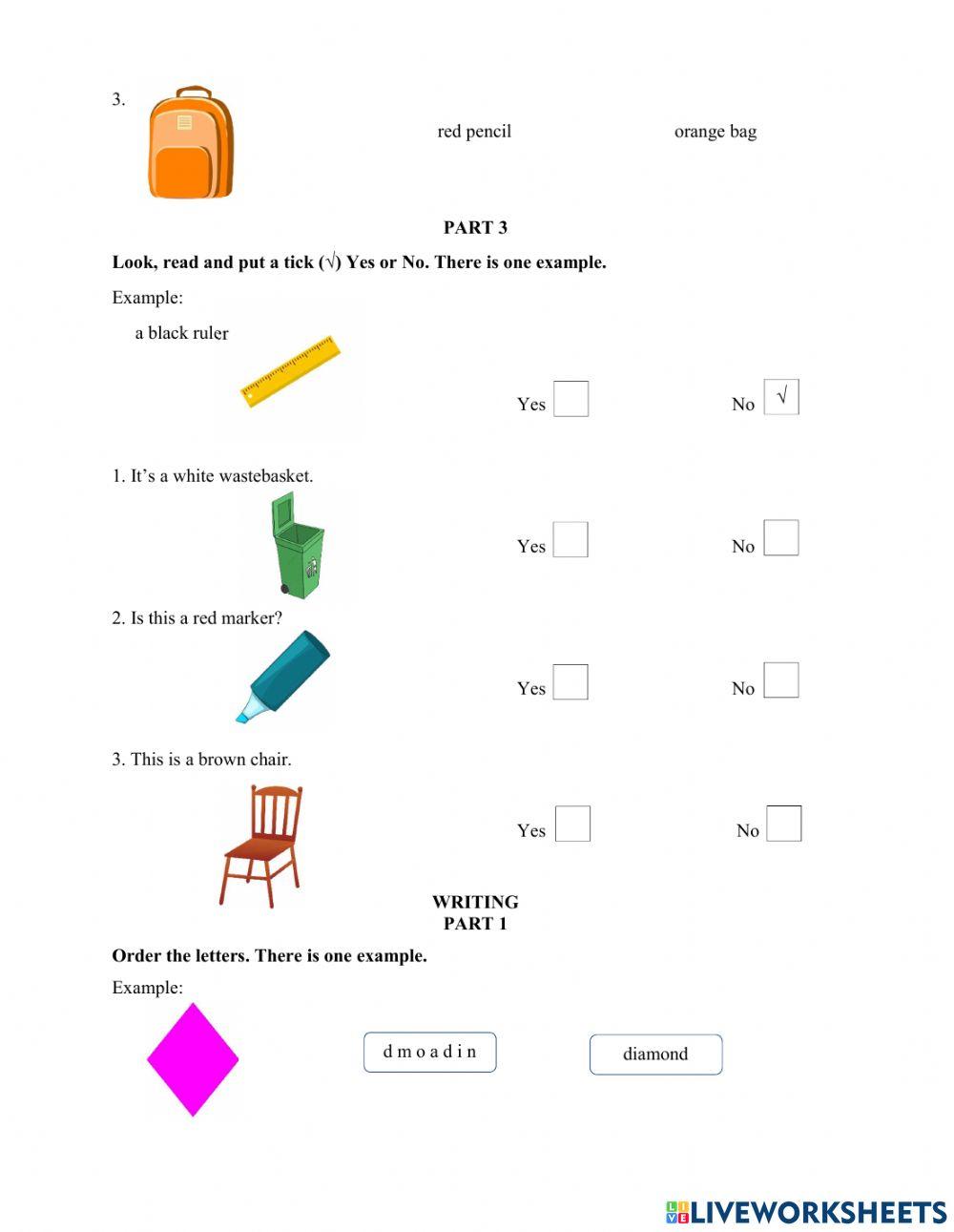 3.

red pencil

orange bag

PART 3

Look, read and put a tick (√) Yes or No. There is one example.

Example:

a black ruler

Yes

No √

1. It's a white wastebasket.

Yes

No

2. Is this a red marker?

Yes

No

3. This is a brown chair.

Yes

No

WRITING
PART 1

Order the letters. There is one example.

Example:

d m o a d i n

diamond

LIVEWORKSHEETS