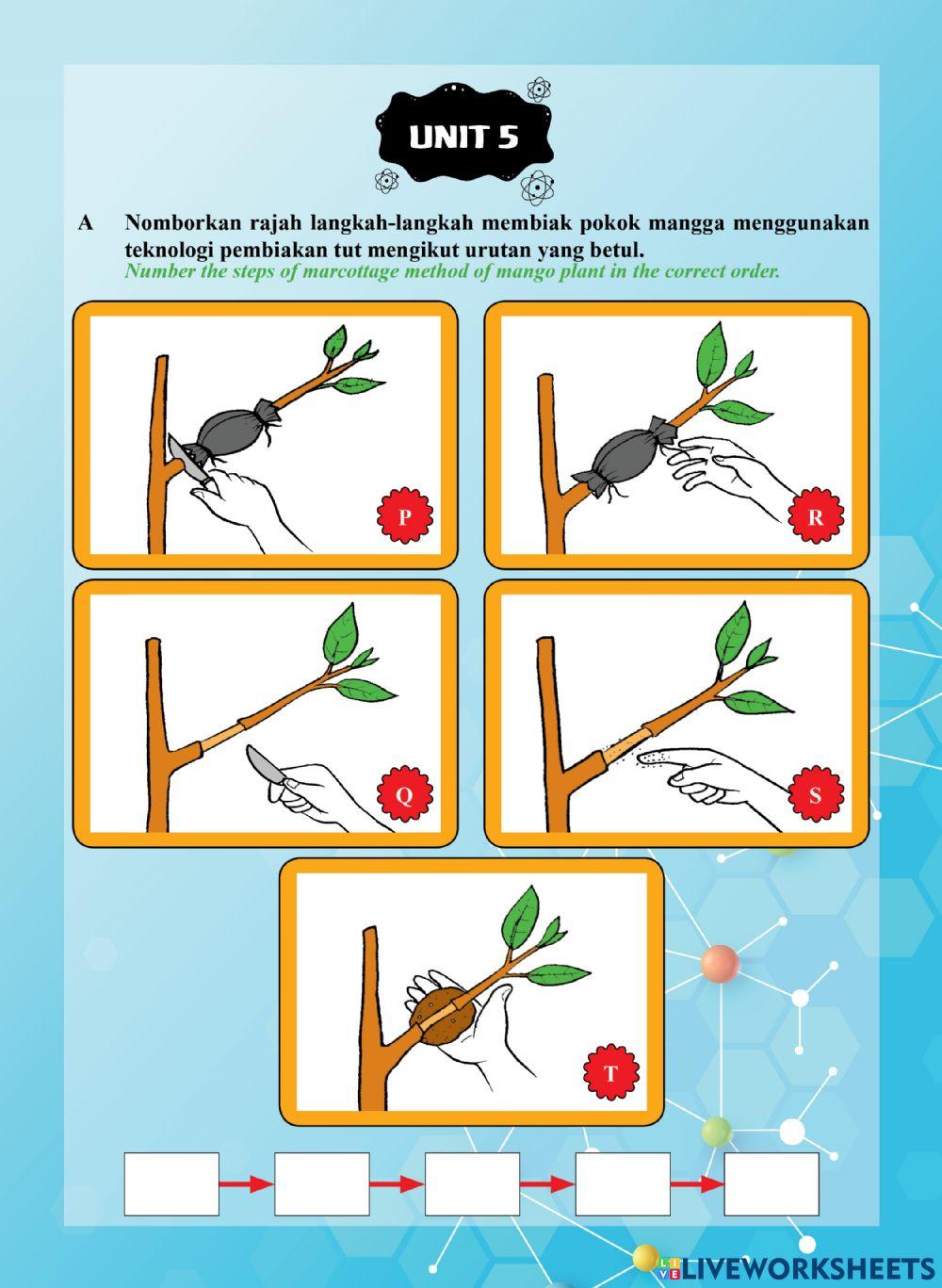 UNIT 5

A Nomborkan rajah langkah-langkah membiak pokok mangga menggunakan teknologi pembiakan tut mengikut urutan yang betul.
Number the steps of marcottage method of mango plant in the correct order.

P

R

Q

S

T

LIVEWORKSHEETS