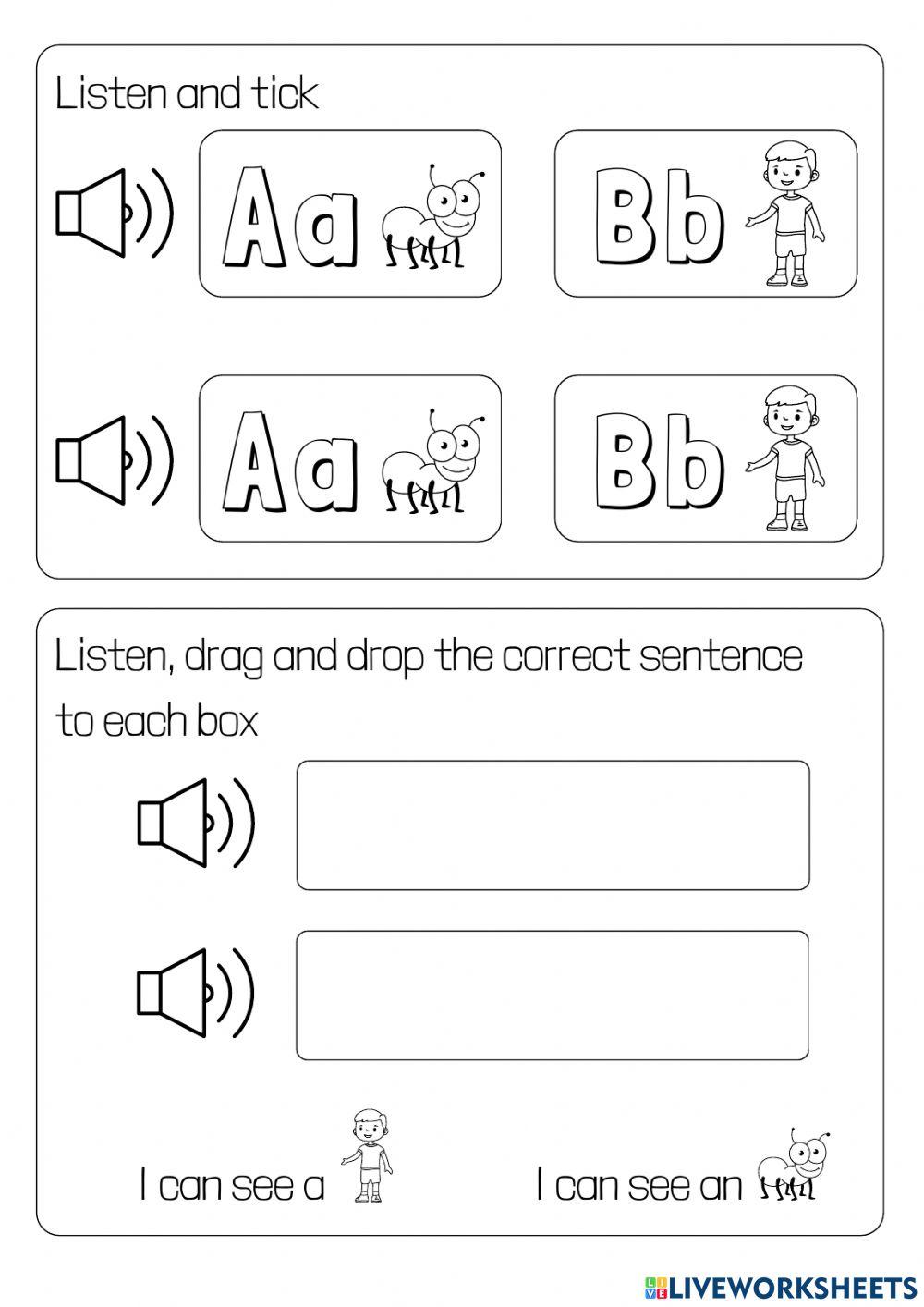 Listen and tick

Aa

Bb

Aa

Bb

Listen, drag and drop the correct sentence to each box

I can see a

I can see an

LIVEWORKSHEETS