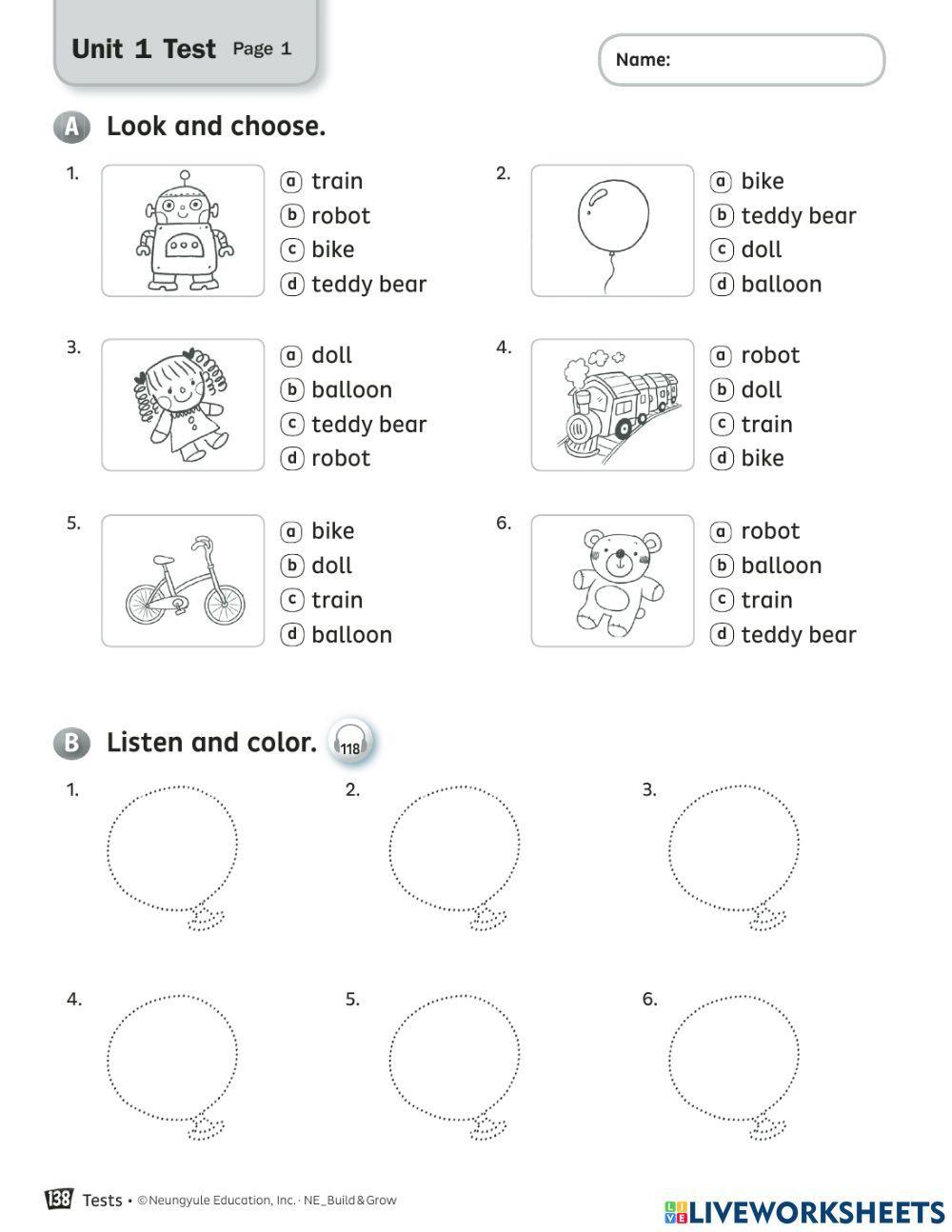 Unit 1 Test Page 1

Name:

A Look and choose.

1.
a train
b robot
c bike
d teddy bear

2.
a bike
b teddy bear
c doll
d balloon

3.
a doll
b balloon
c teddy bear
d robot

4.
a robot
b doll
c train
d bike

5.
a bike
b doll
c train
d balloon

6.
a robot
b balloon
c train
d teddy bear

B Listen and color. 118

1. 2. 3.

4. 5. 6.

138 Tests • ©Neungyule Education, Inc. · NE_Build&Grow

LIVEWORKSHEETS